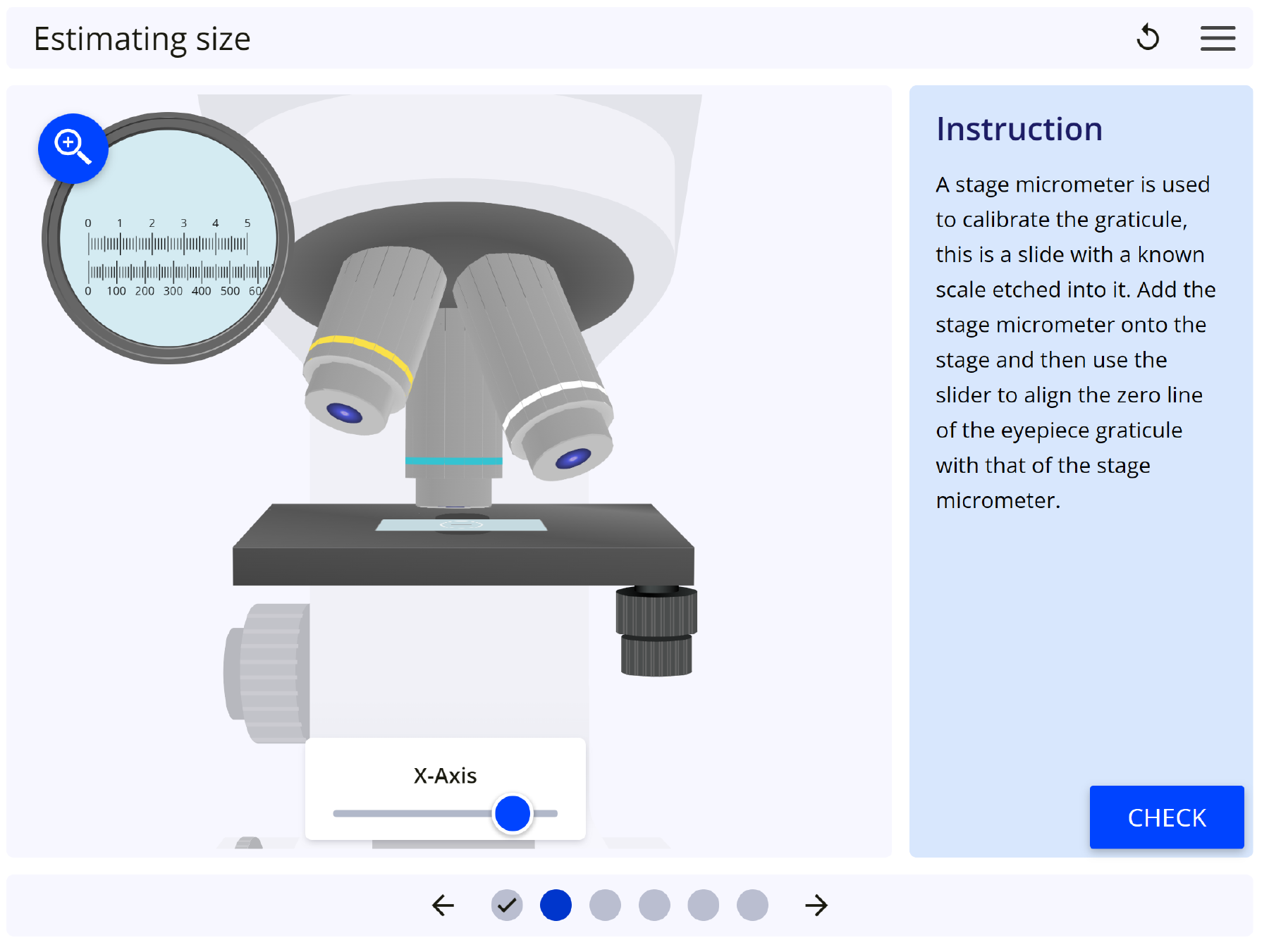 Estimating size

0 1 2 3 4 5

0 100 200 300 400 500 60

X-Axis

Instruction

A stage micrometer is used to calibrate the graticule, this is a slide with a known scale etched into it. Add the stage micrometer onto the stage and then use the slider to align the zero line of the eyepiece graticule with that of the stage micrometer.

CHECK