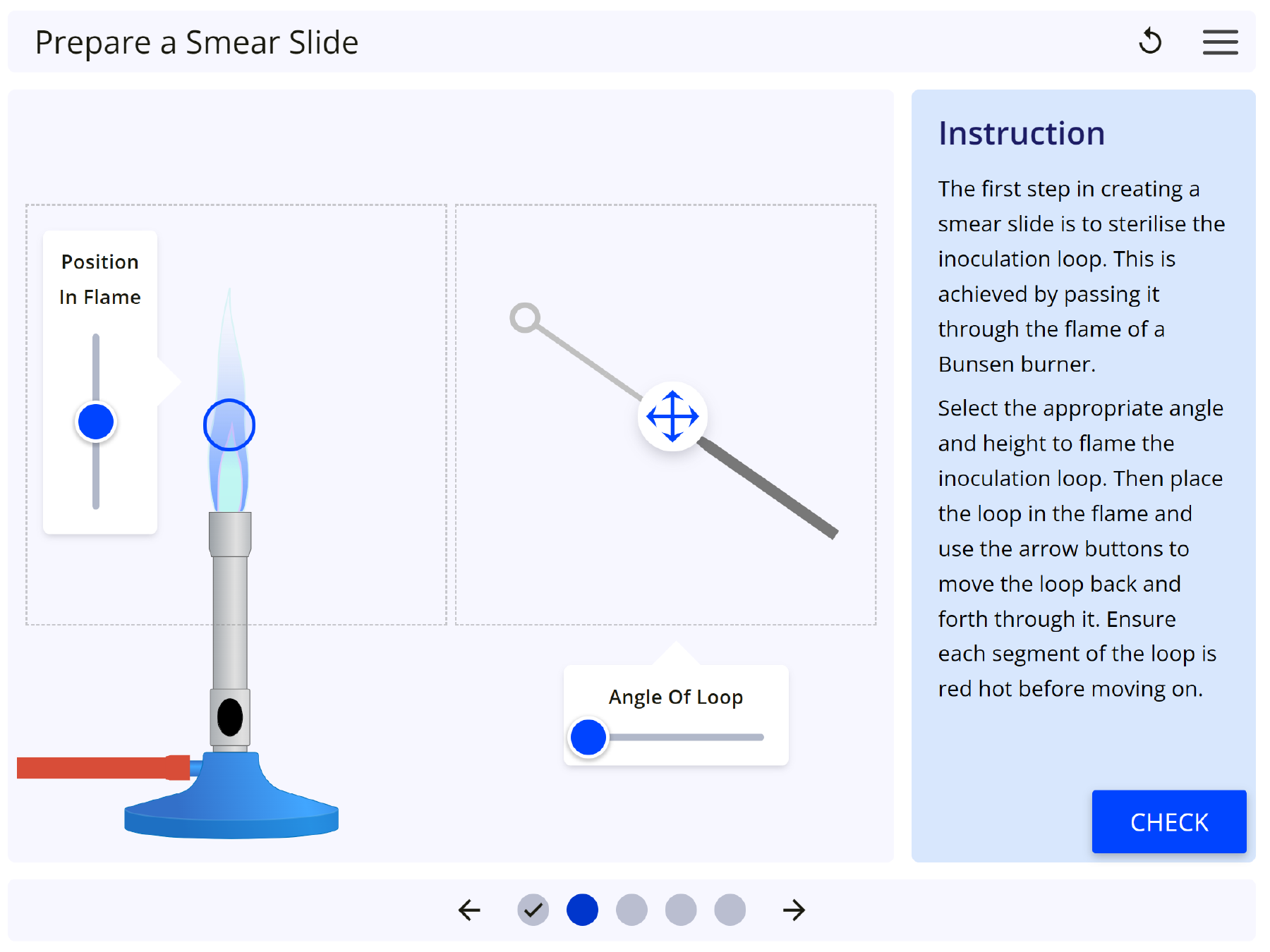 Prepare a Smear Slide

Position In Flame

Angle Of Loop

Instruction

The first step in creating a smear slide is to sterilise the inoculation loop. This is achieved by passing it through the flame of a Bunsen burner.

Select the appropriate angle and height to flame the inoculation loop. Then place the loop in the flame and use the arrow buttons to move the loop back and forth through it. Ensure each segment of the loop is red hot before moving on.

CHECK