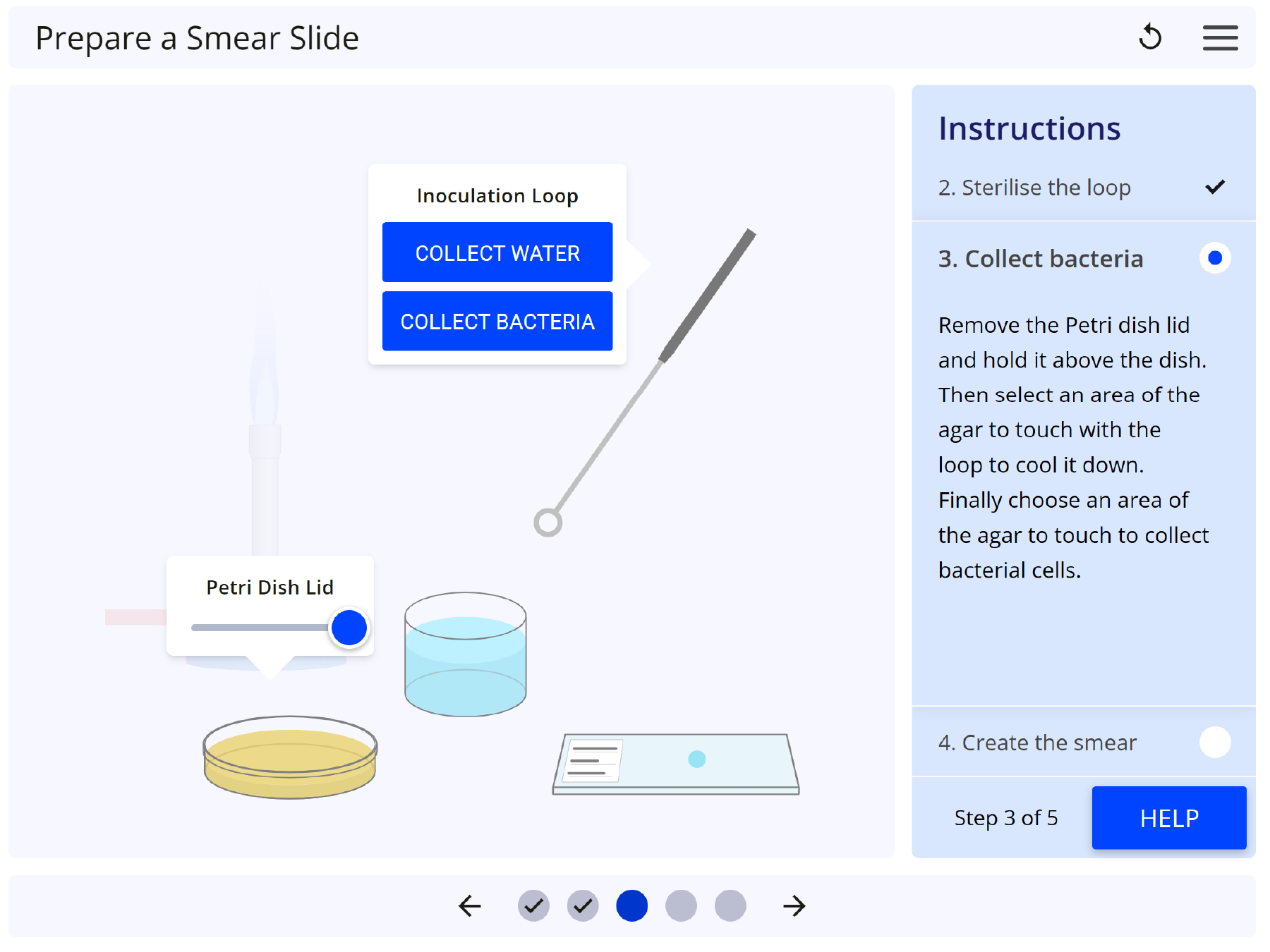 Prepare a Smear Slide

Inoculation Loop

COLLECT WATER

COLLECT BACTERIA

Petri Dish Lid

Instructions

2. Sterilise the loop

3. Collect bacteria

Remove the Petri dish lid and hold it above the dish. Then select an area of the agar to touch with the loop to cool it down. Finally choose an area of the agar to touch to collect bacterial cells.

4. Create the smear

Step 3 of 5

HELP