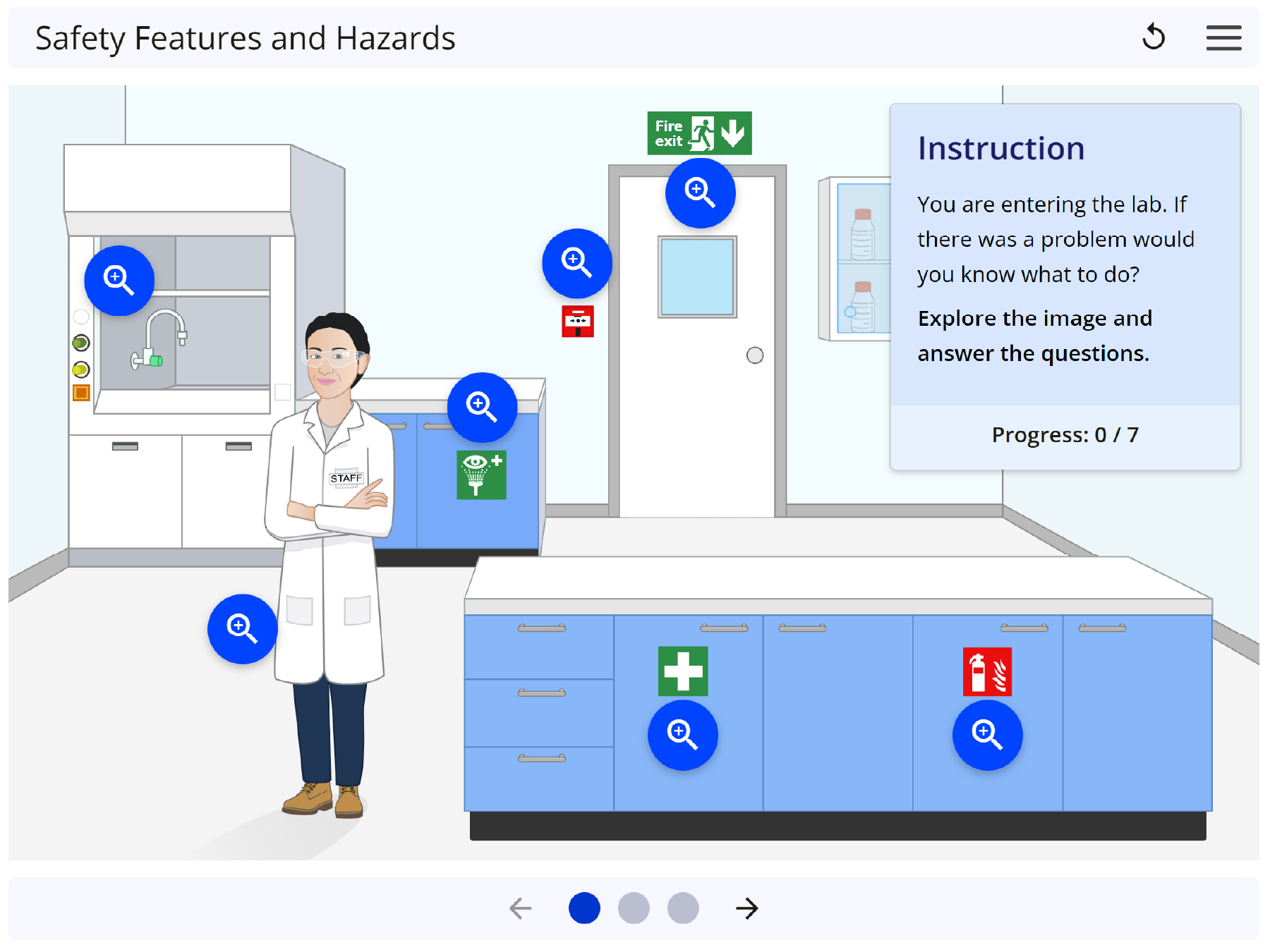 Safety Features and Hazards

Fire exit

STAFF

Instruction

You are entering the lab. If there was a problem would you know what to do?

Explore the image and answer the questions.

Progress: 0 / 7