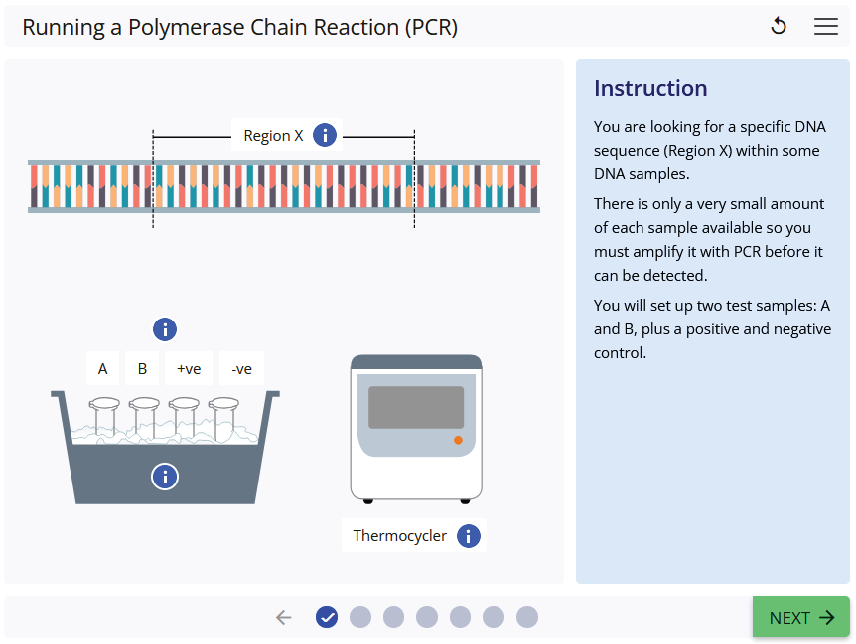 Running a Polymerase Chain Reaction (PCR)

Region X

A B +ve -ve

Thermocycler

Instruction

You are looking for a specific DNA sequence (Region X) within some DNA samples.

There is only a very small amount of each sample available so you must amplify it with PCR before it can be detected.

You will set up two test samples: A and B, plus a positive and negative control.

NEXT