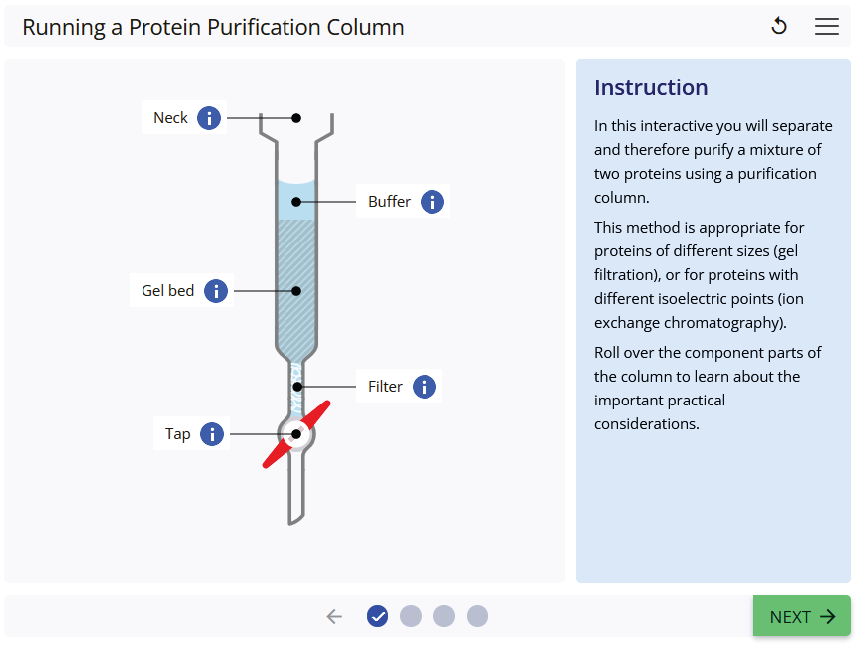 Running a Protein Purification Column

Neck

Buffer

Gel bed

Filter

Tap

Instruction

In this interactive you will separate and therefore purify a mixture of two proteins using a purification column.

This method is appropriate for proteins of different sizes (gel filtration), or for proteins with different isoelectric points (ion exchange chromatography).

Roll over the component parts of the column to learn about the important practical considerations.

NEXT