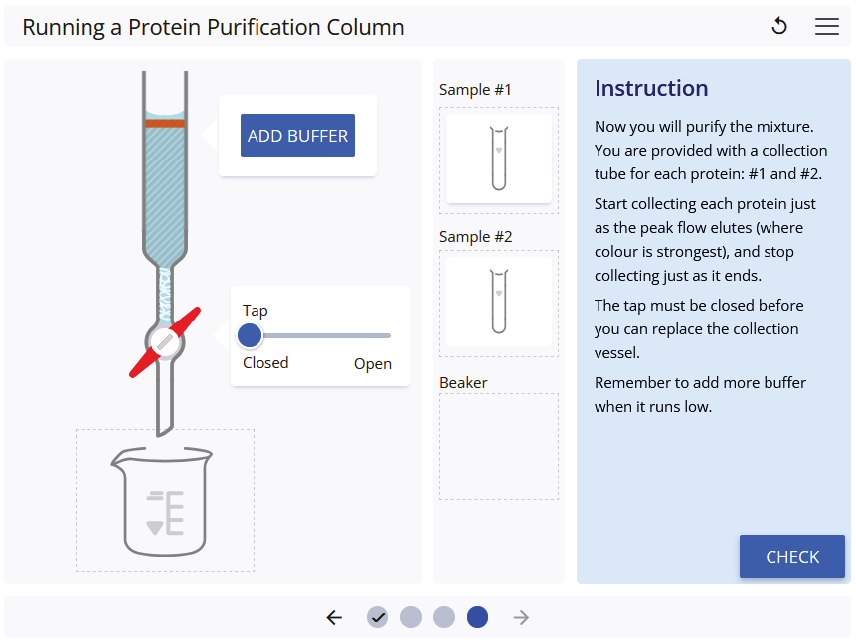 Running a Protein Purification Column

ADD BUFFER

Tap

Closed Open

Sample #1

Sample #2

Beaker

Instruction

Now you will purify the mixture. You are provided with a collection tube for each protein: #1 and #2.

Start collecting each protein just as the peak flow elutes (where colour is strongest), and stop collecting just as it ends.

The tap must be closed before you can replace the collection vessel.

Remember to add more buffer when it runs low.

CHECK