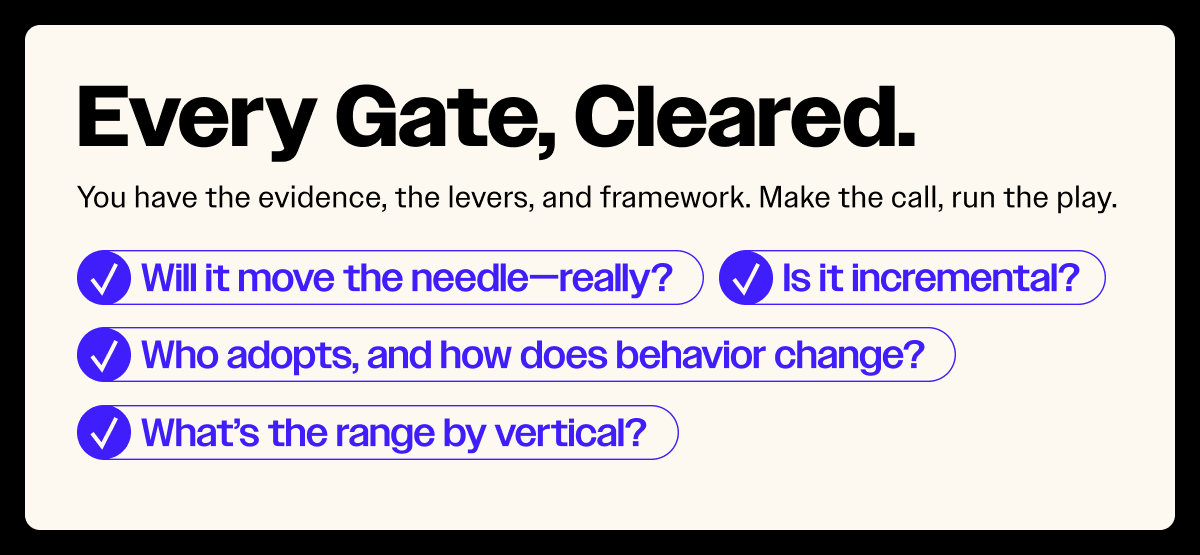 Every Gate, Cleared.

You have the evidence, the levers, and framework. Make the call, run the play.

✓ Will it move the needle—really?

✓ Is it incremental?

✓ Who adopts, and how does behavior change?

✓ What's the range by vertical?