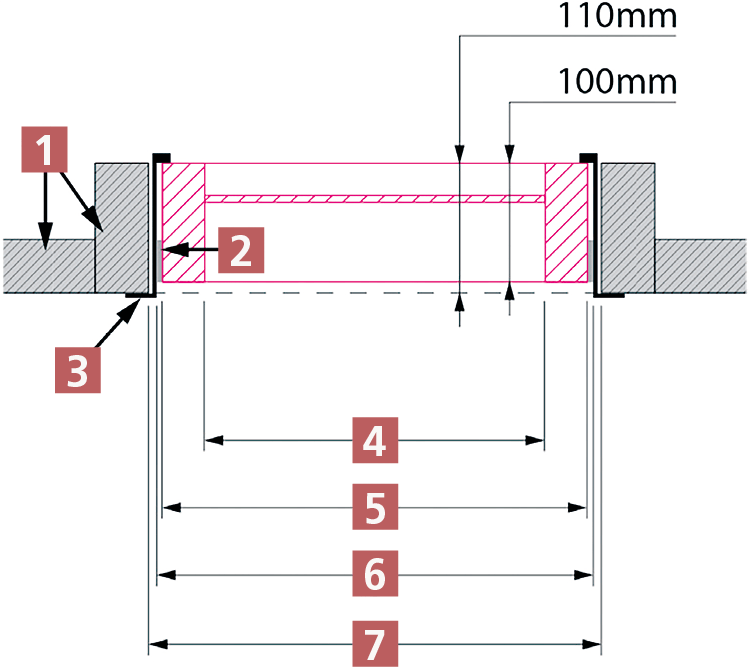 110mm
100mm
1
2
3
4
5
6
7