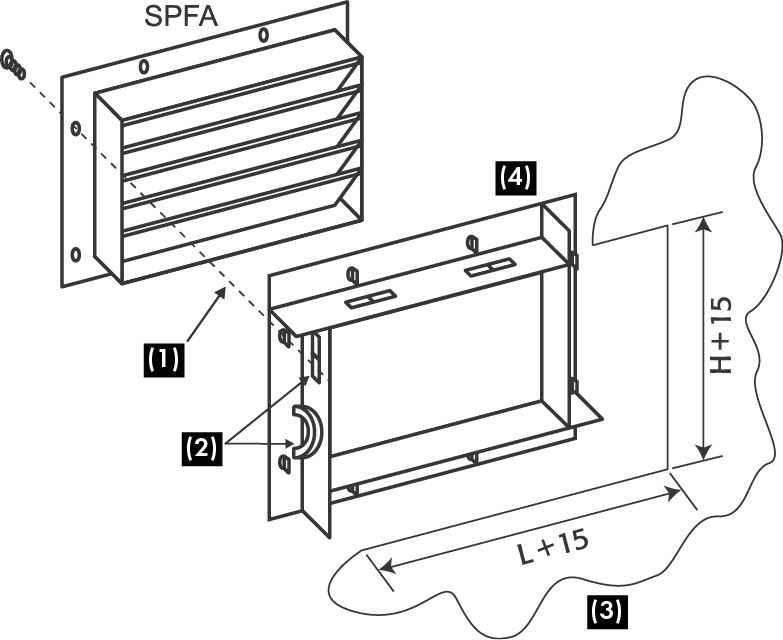 SPFA

(4)

(1)

(2)

H+15

L+15

(3)