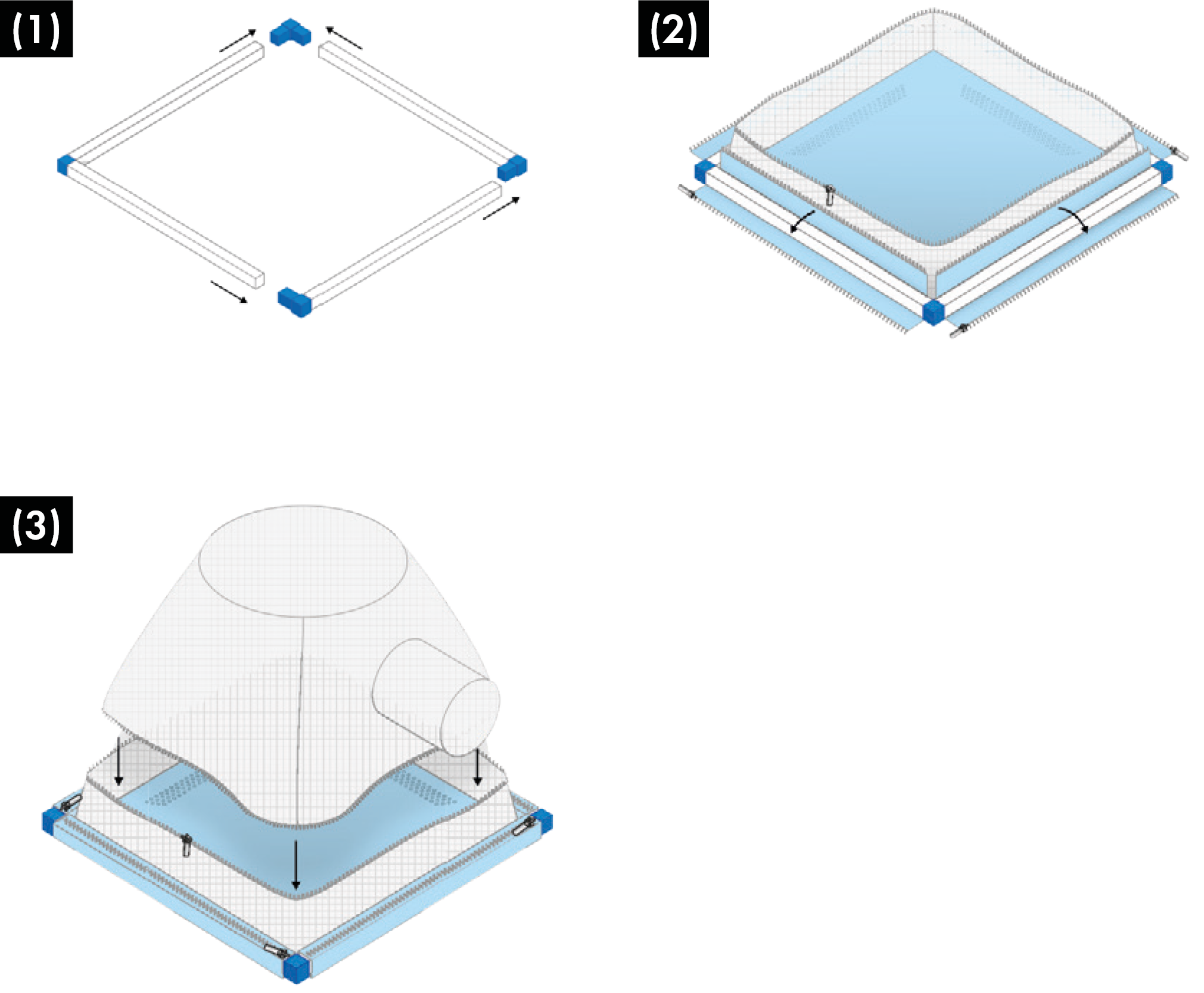 (1)

(2)

(3)