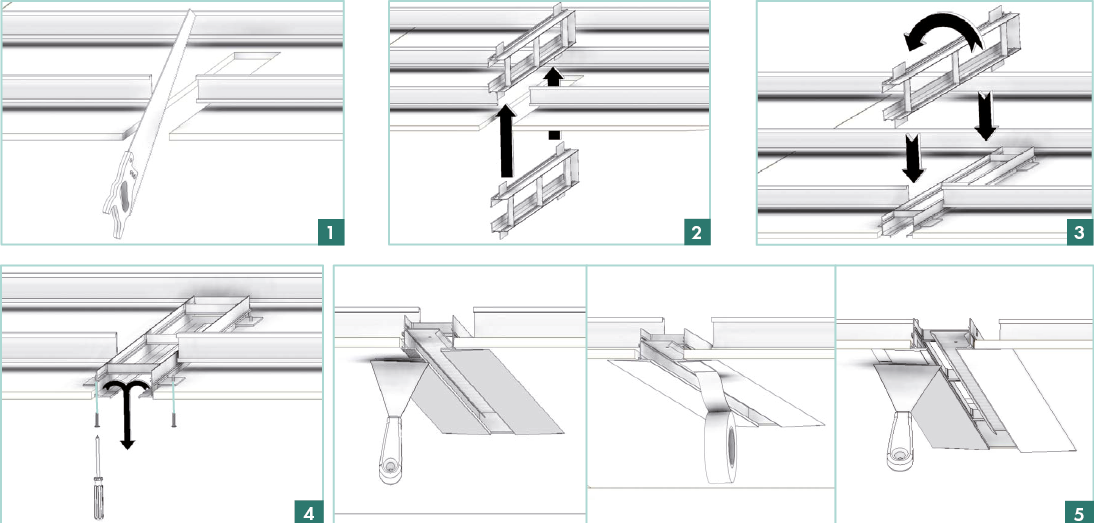 1

2

3

4

5