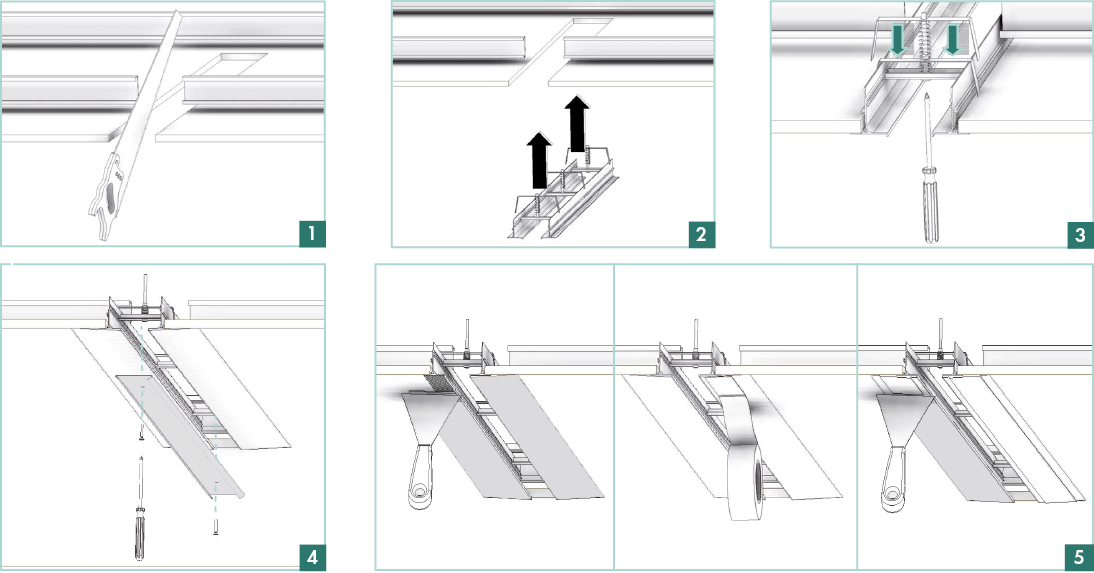 1

2

3

4

5