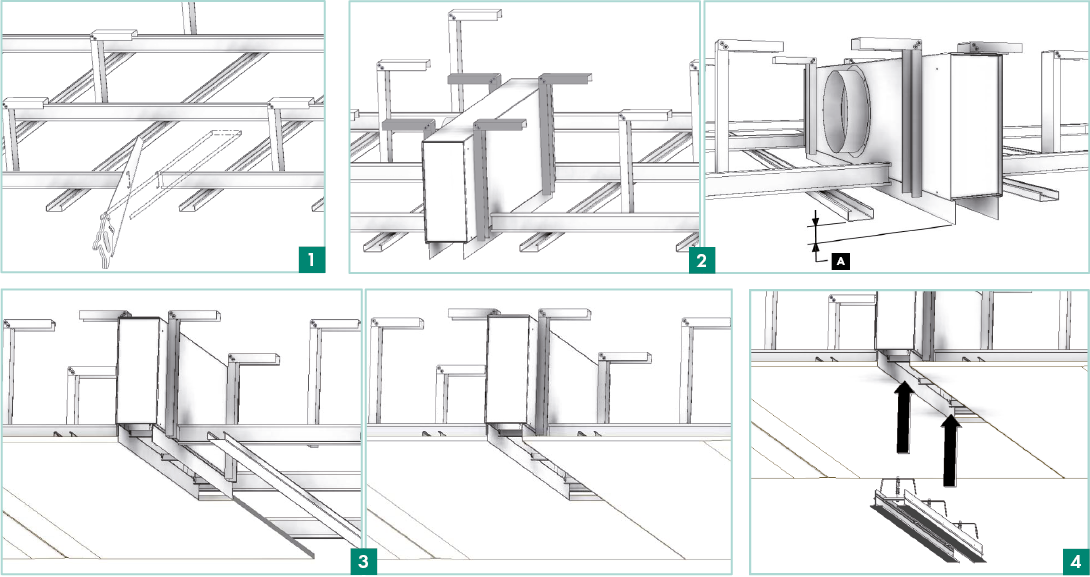 1
2
A
3
4