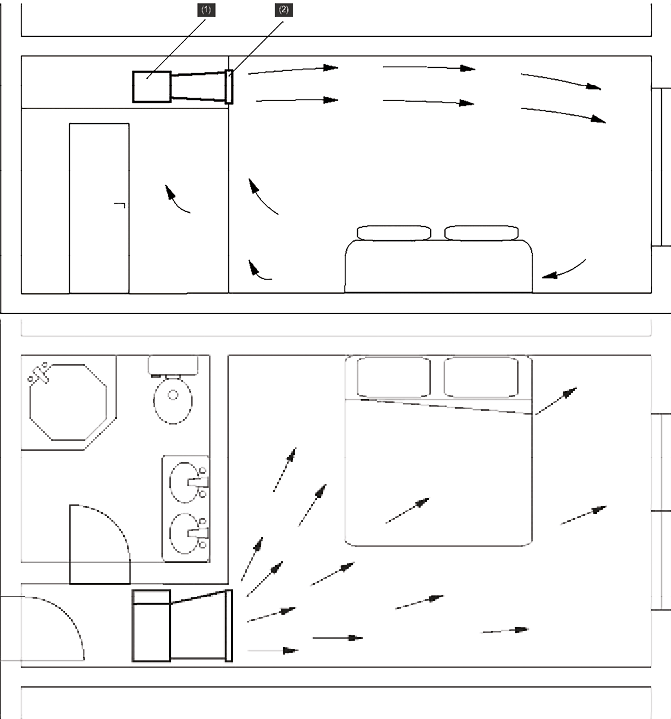 (1)
(2)