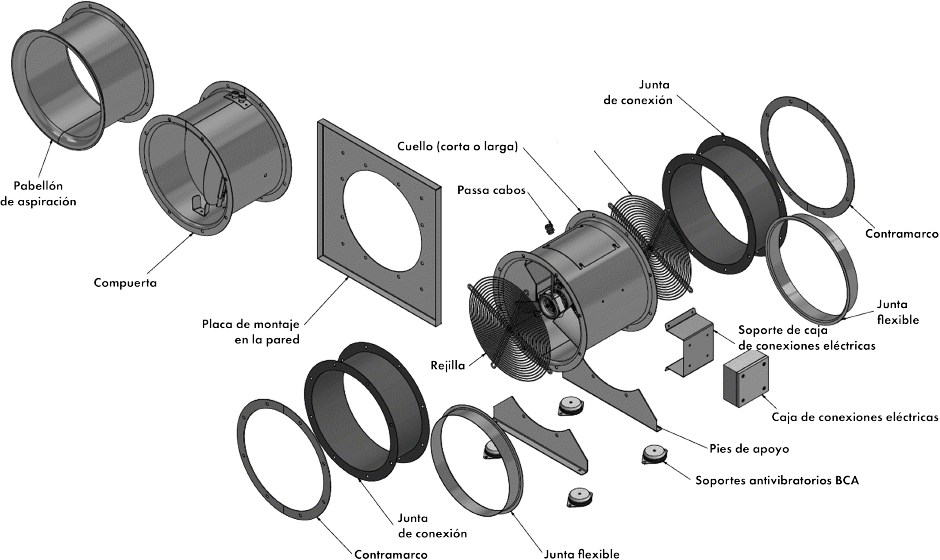 Pabellón de aspiración

Compuerta

Placa de montaje en la pared

Cuello (corta o larga)

Passa cabos

Junta de conexión

Contramarco

Junta flexible

Soporte de caja de conexiones eléctricas

Caja de conexiones eléctricas

Rejilla

Pies de apoyo

Soportes antivibratorios BCA

Junta de conexión

Contramarco

Junta flexible