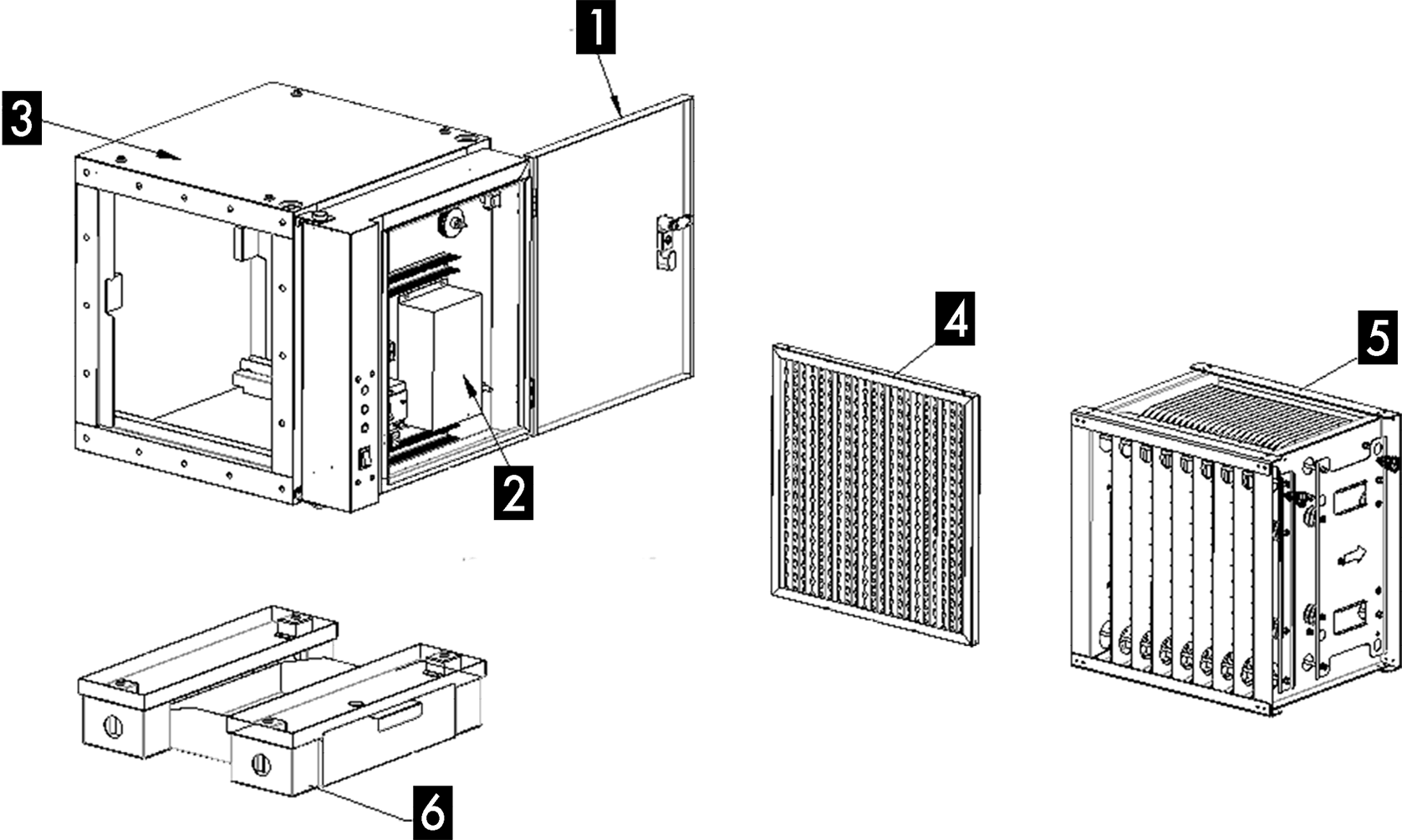 1
3
2
4
5
6