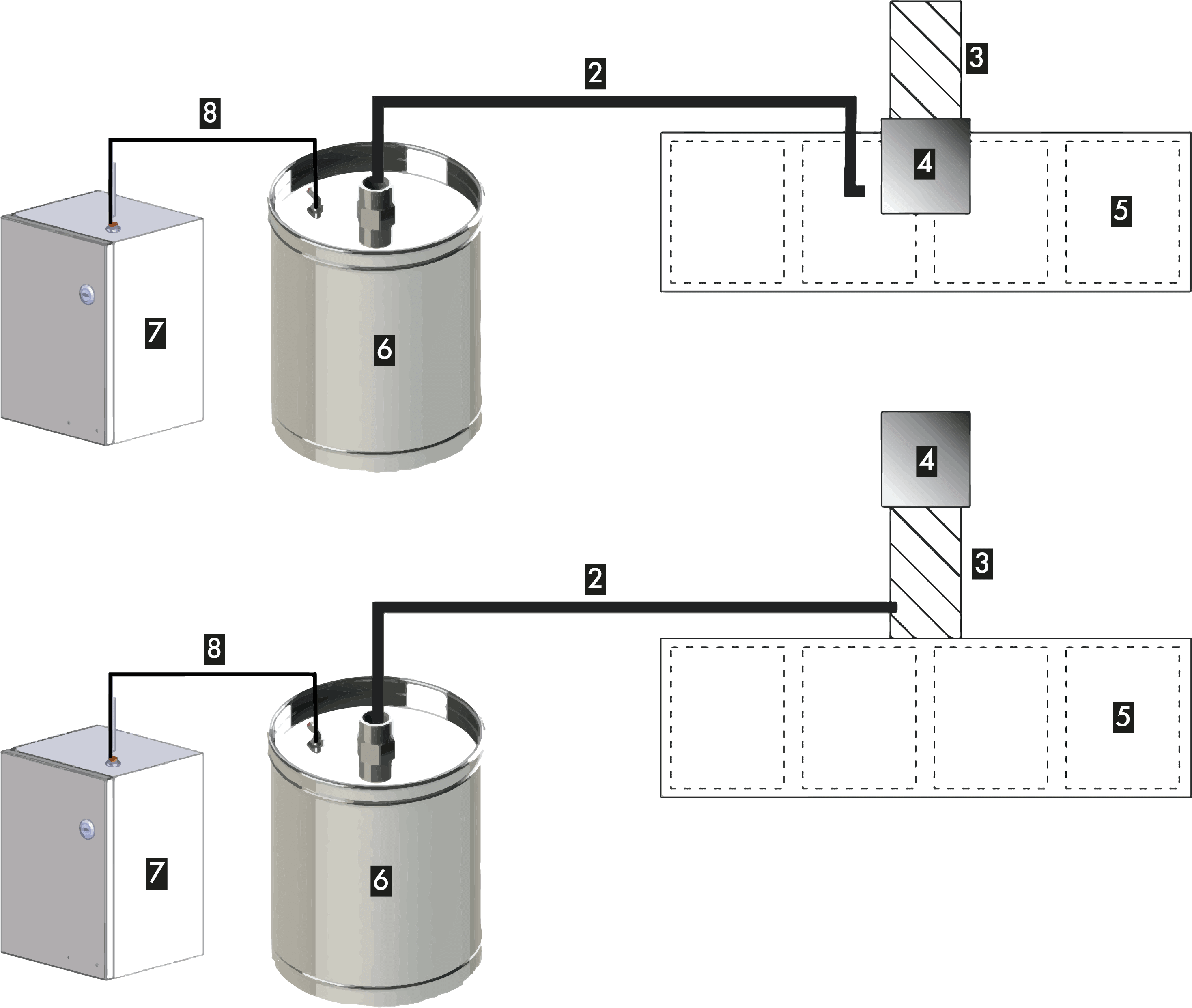 3
2
8
4
5
7
6
4
3
2
8
5
7
6