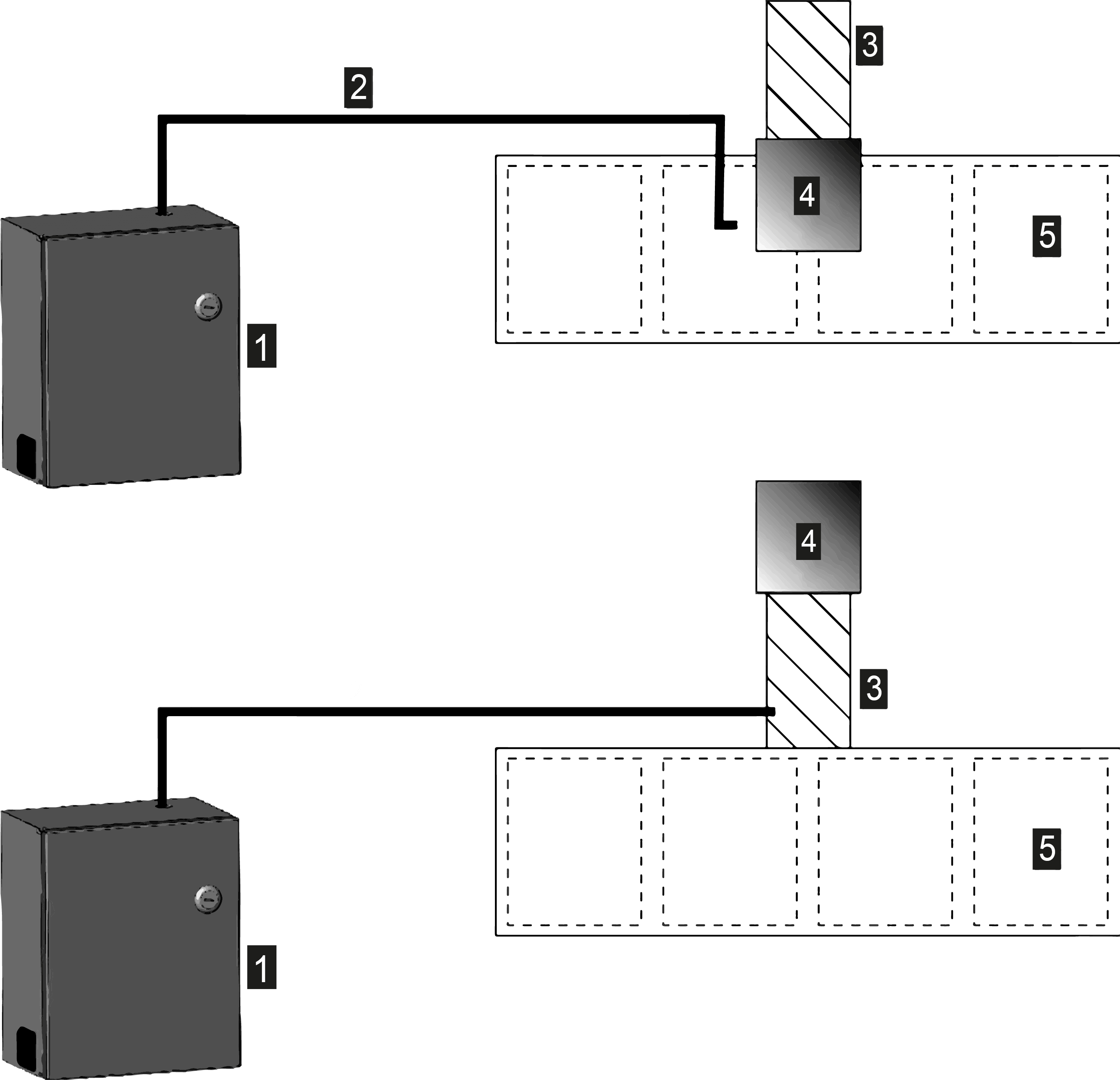 3
2
4
5
1
4
3
5
1