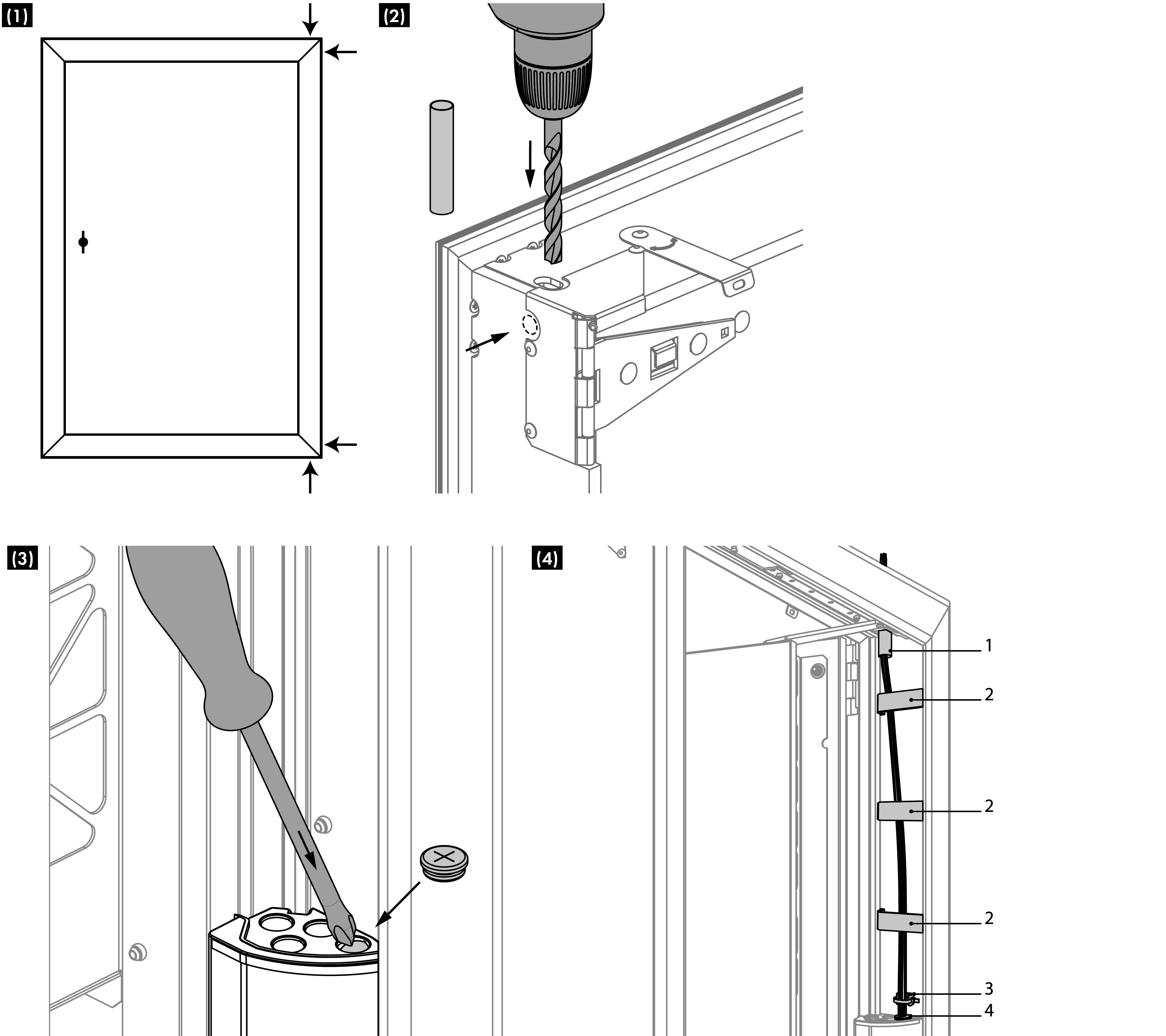 (1)

(2)

(3)

(4)

1

2

2

2

3

4