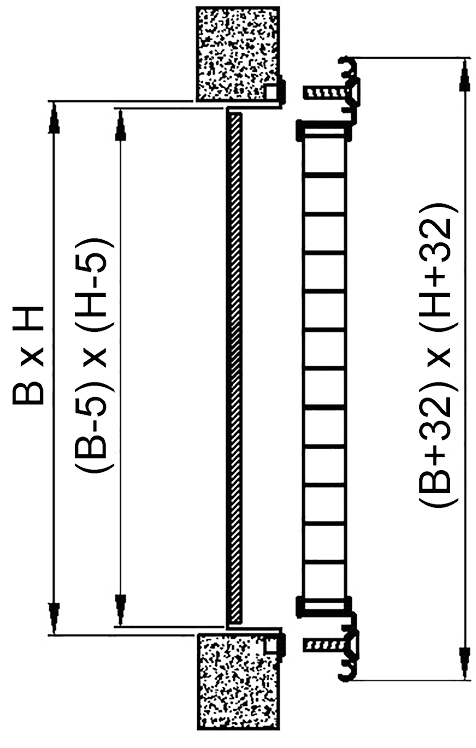 B x H

(B-5) x (H-5)

(B+32) x (H+32)