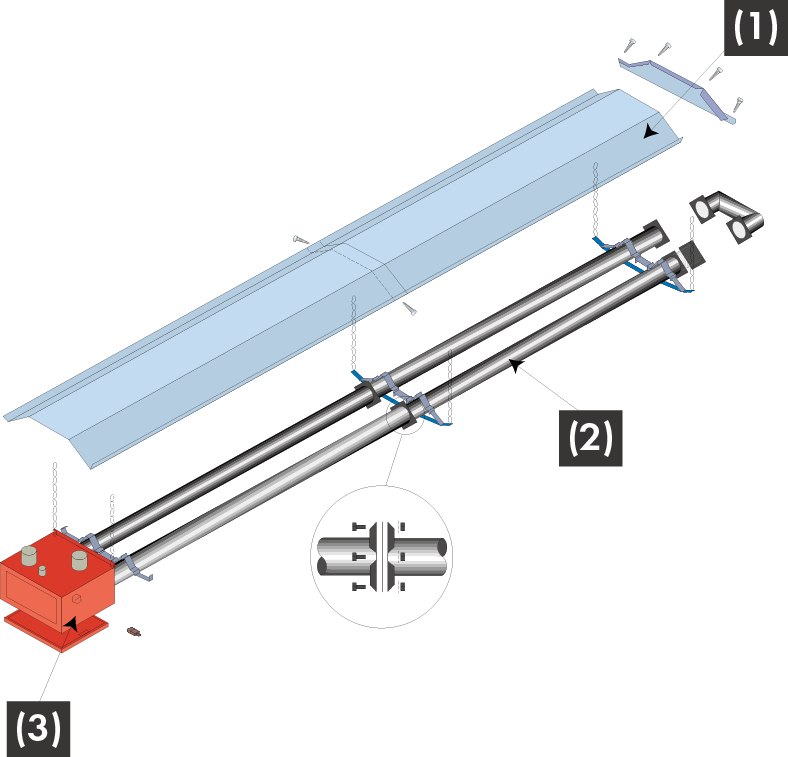 (1)

(2)

(3)