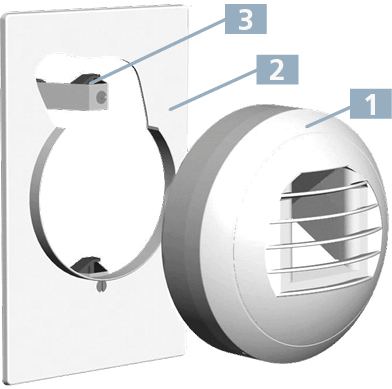 3
2
1