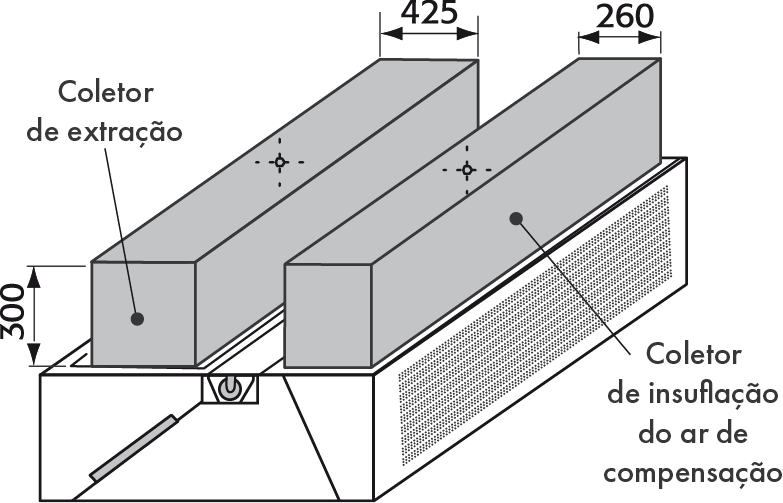 425
260
Coletor de extração
300
Coletor de insuflação do ar de compensação