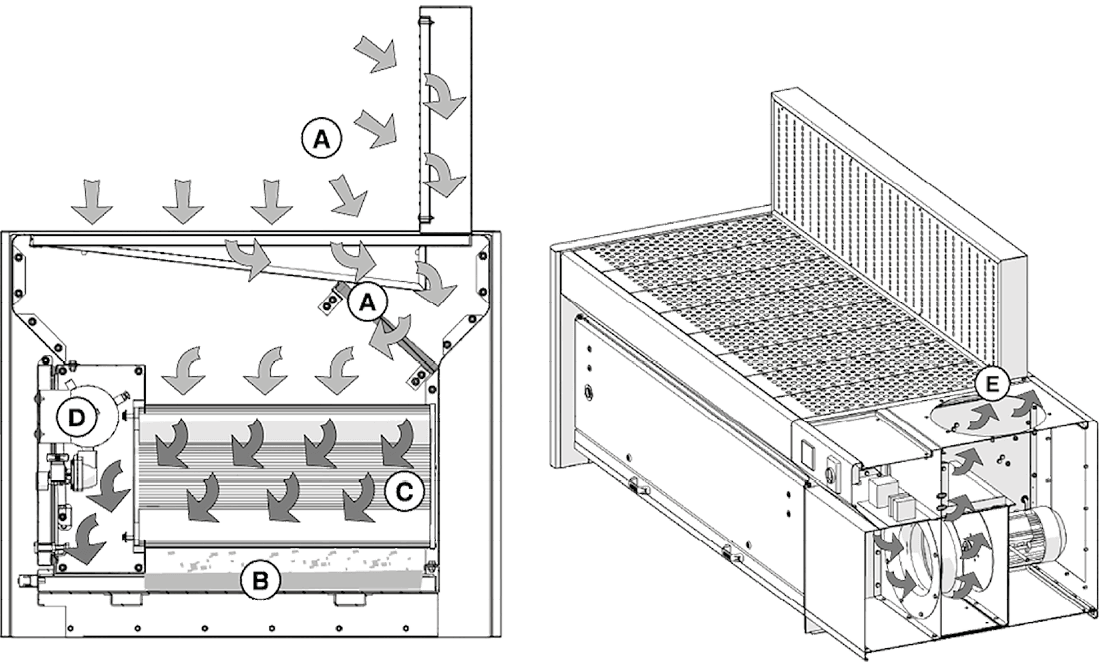 A
A
D
C
B
E