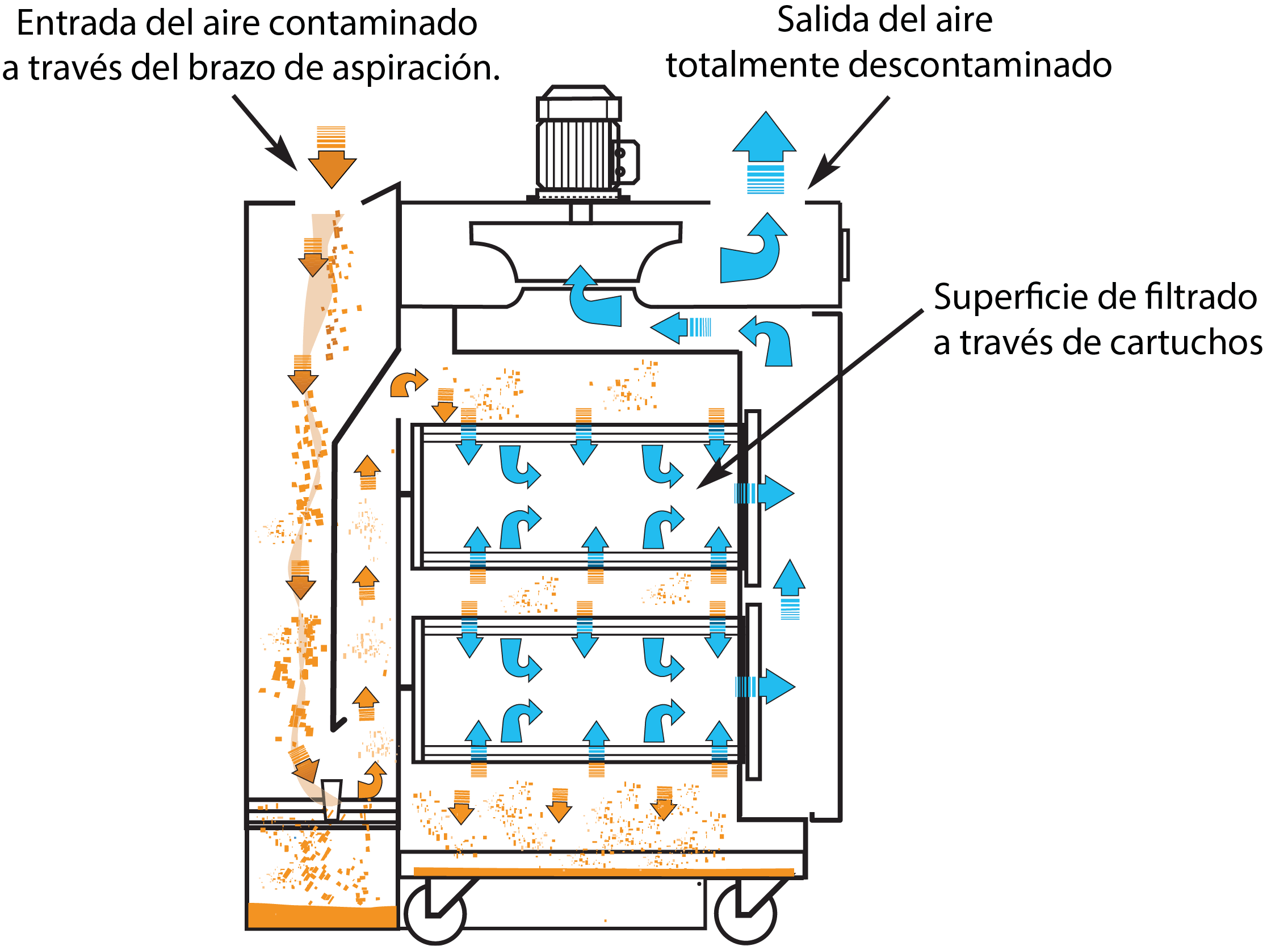 Entrada del aire contaminado a través del brazo de aspiración.

Salida del aire totalmente descontaminado

Superficie de filtrado a través de cartuchos