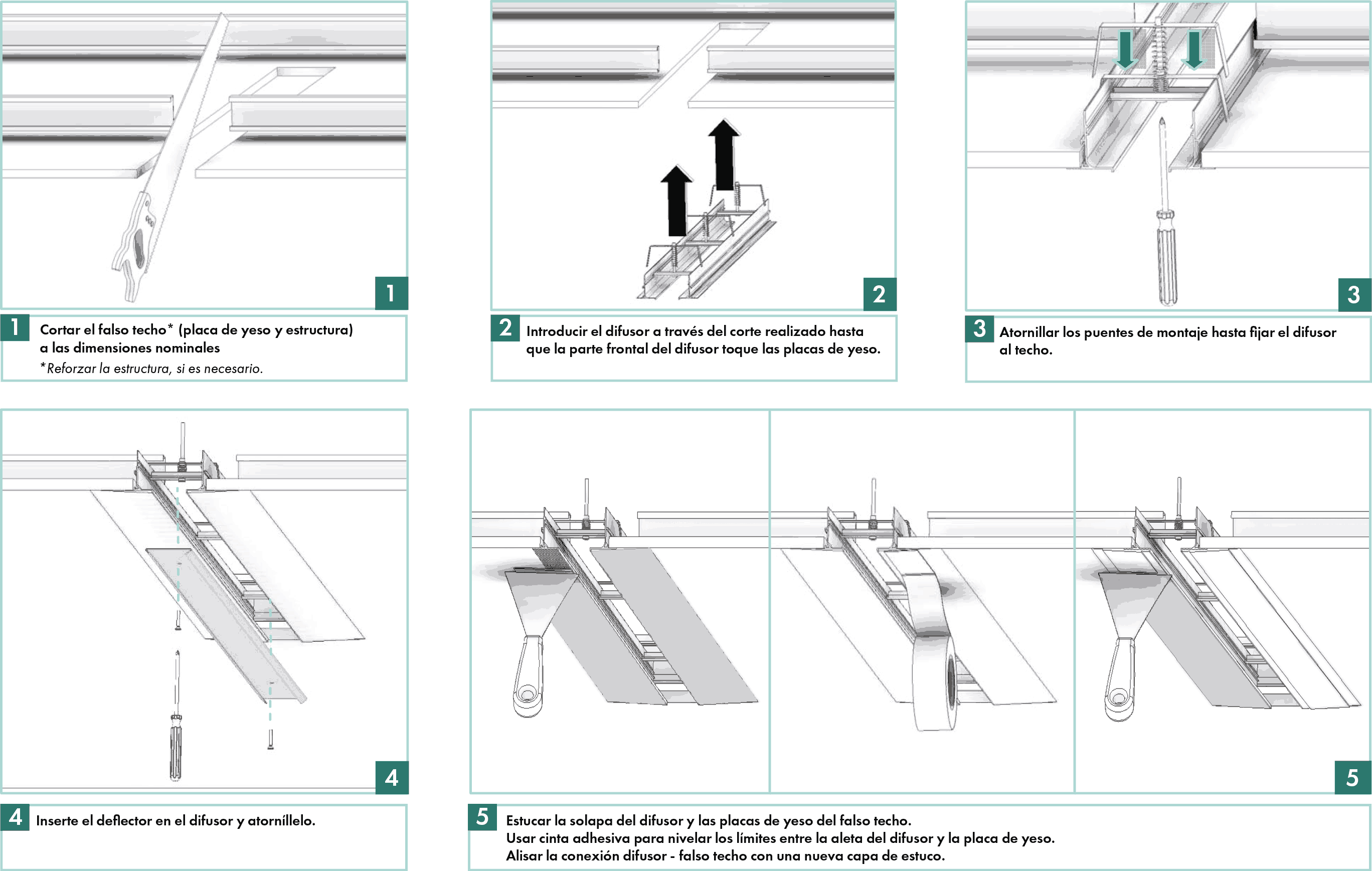 1

1 Cortar el falso techo* (placa de yeso y estructura) a las dimensiones nominales
*Reforzar la estructura, si es necesario.

2

2 Introducir el difusor a través del corte realizado hasta que la parte frontal del difusor toque las placas de yeso.

3

3 Atornillar los puentes de montaje hasta fijar el difusor al techo.

4

4 Inserte el deflector en el difusor y atorníllelo.

5

5 Estucar la solapa del difusor y las placas de yeso del falso techo.
Usar cinta adhesiva para nivelar los límites entre la aleta del difusor y la placa de yeso.
Alisar la conexión difusor - falso techo con una nueva capa de estuco.