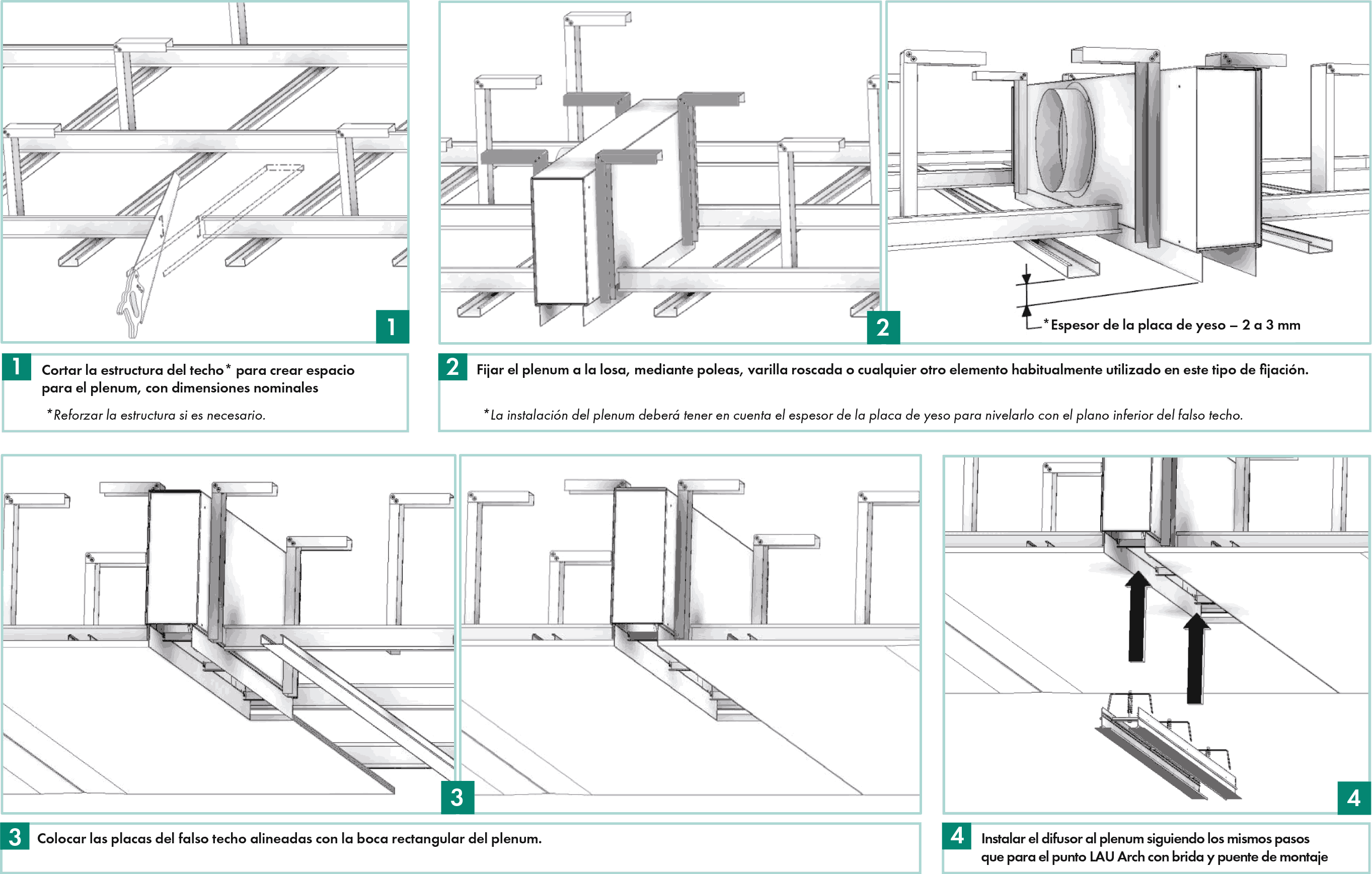 1

2

*Espesor de la placa de yeso – 2 a 3 mm

1 Cortar la estructura del techo* para crear espacio para el plenum, con dimensiones nominales

*Reforzar la estructura si es necesario.

2 Fijar el plenum a la losa, mediante poleas, varilla roscada o cualquier otro elemento habitualmente utilizado en este tipo de fijación.

*La instalación del plenum deberá tener en cuenta el espesor de la placa de yeso para nivelarlo con el plano inferior del falso techo.

3

4

3 Colocar las placas del falso techo alineadas con la boca rectangular del plenum.

4 Instalar el difusor al plenum siguiendo los mismos pasos que para el punto LAU Arch con brida y puente de montaje