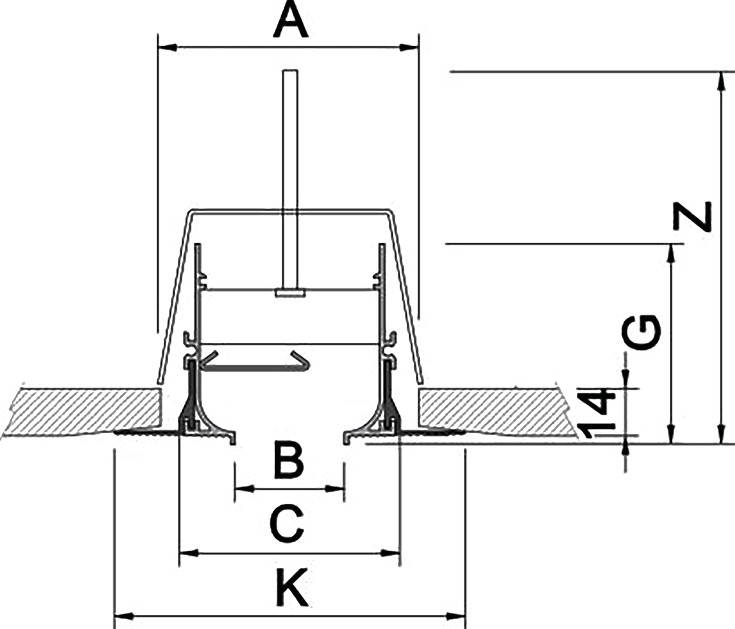 A
Z
G
14
B
C
K