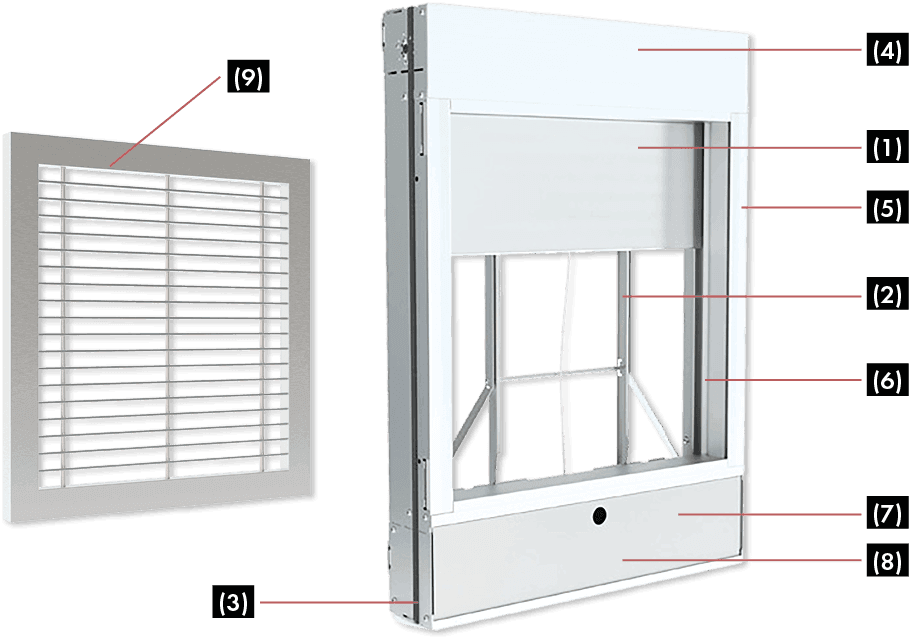 (9)

(4)

(1)

(5)

(2)

(6)

(7)

(8)

(3)