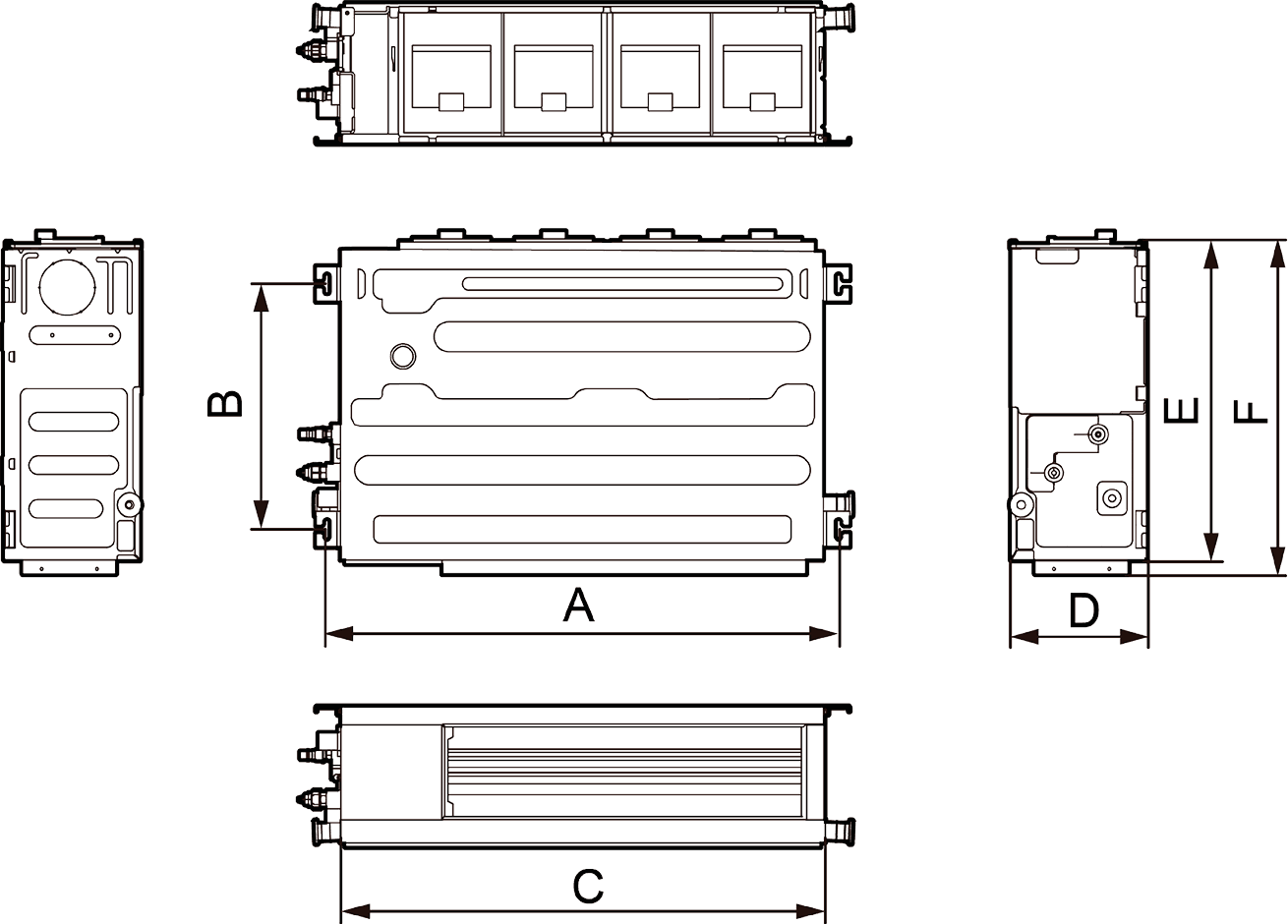 B
A
E
F
D
C