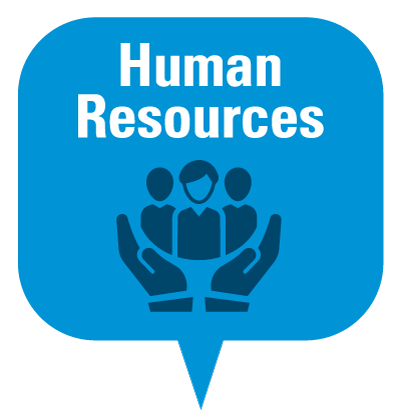 Human Resources