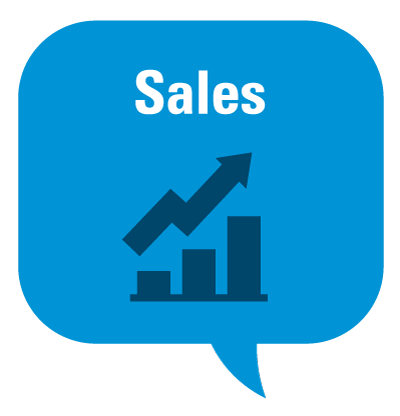 Sales