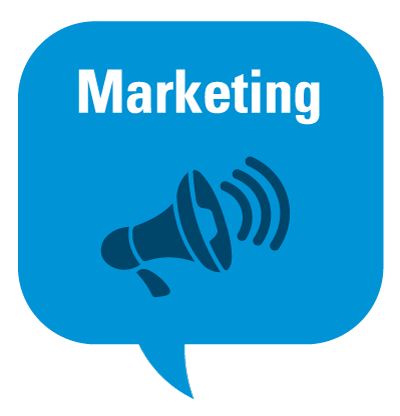 Marketing