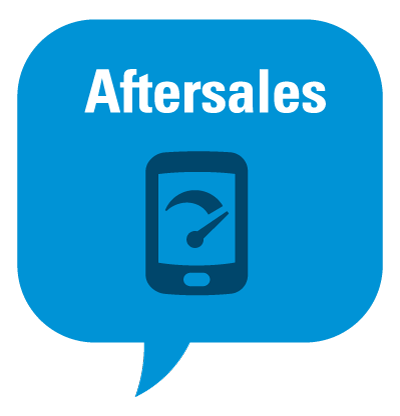 Aftersales