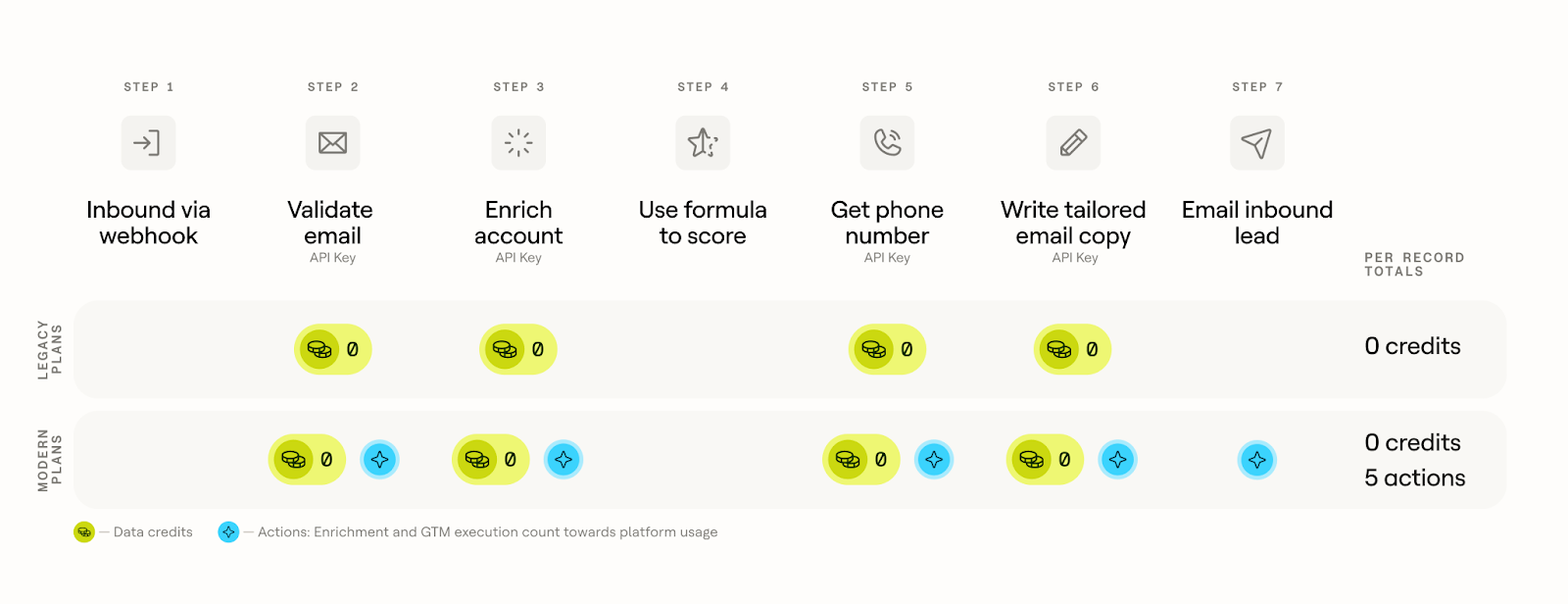 STEP 1

Inbound via webhook

STEP 2

Validate email
API Key

STEP 3

Enrich account
API Key

STEP 4

Use formula to score

STEP 5

Get phone number
API Key

STEP 6

Write tailored email copy
API Key

STEP 7

Email inbound lead

PER RECORD TOTALS

LEGACY PLANS

0 0 0 0

0 credits

MODERN PLANS

0 0 0 0

0 credits
5 actions

— Data credits — Actions: Enrichment and GTM execution count towards platform usage