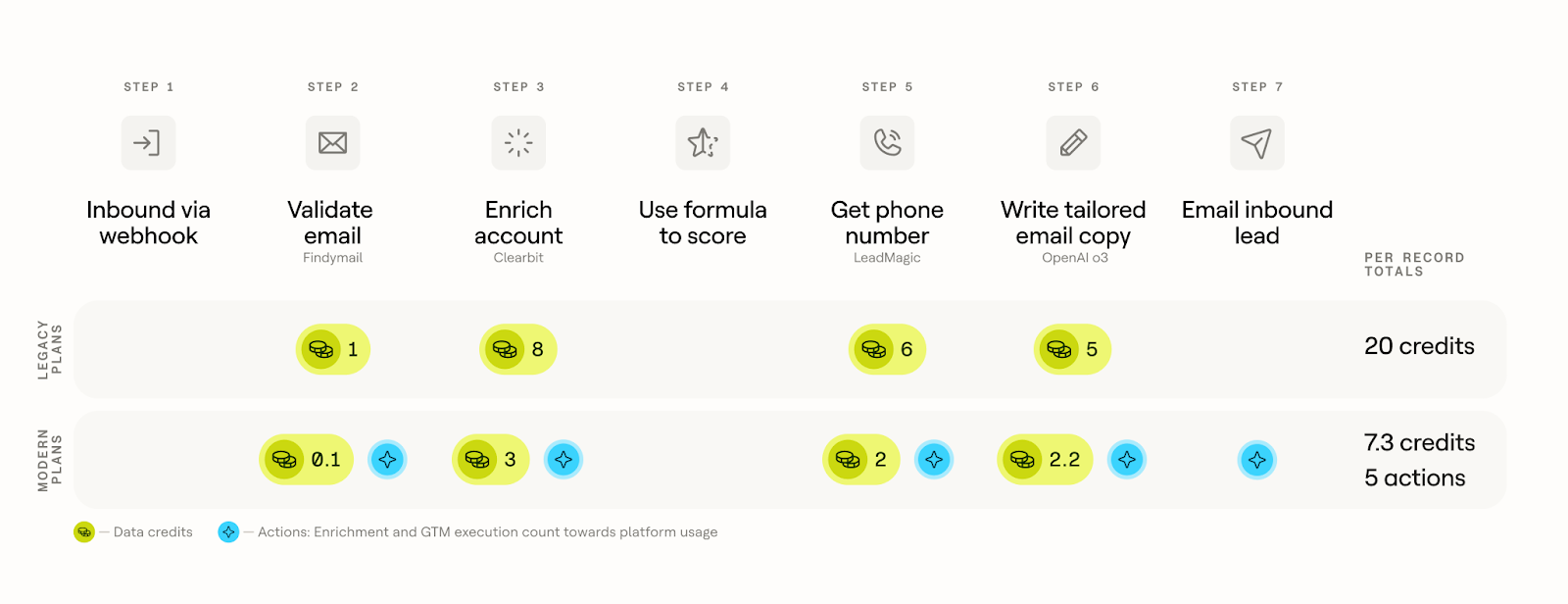 STEP 1
Inbound via webhook

STEP 2
Validate email
Findymail

STEP 3
Enrich account
Clearbit

STEP 4
Use formula to score

STEP 5
Get phone number
LeadMagic

STEP 6
Write tailored email copy
OpenAI o3

STEP 7
Email inbound lead

PER RECORD TOTALS

LEGACY PLANS
1
8
6
5
20 credits

MODERN PLANS
0.1
3
2
2.2
7.3 credits
5 actions

— Data credits
— Actions: Enrichment and GTM execution count towards platform usage