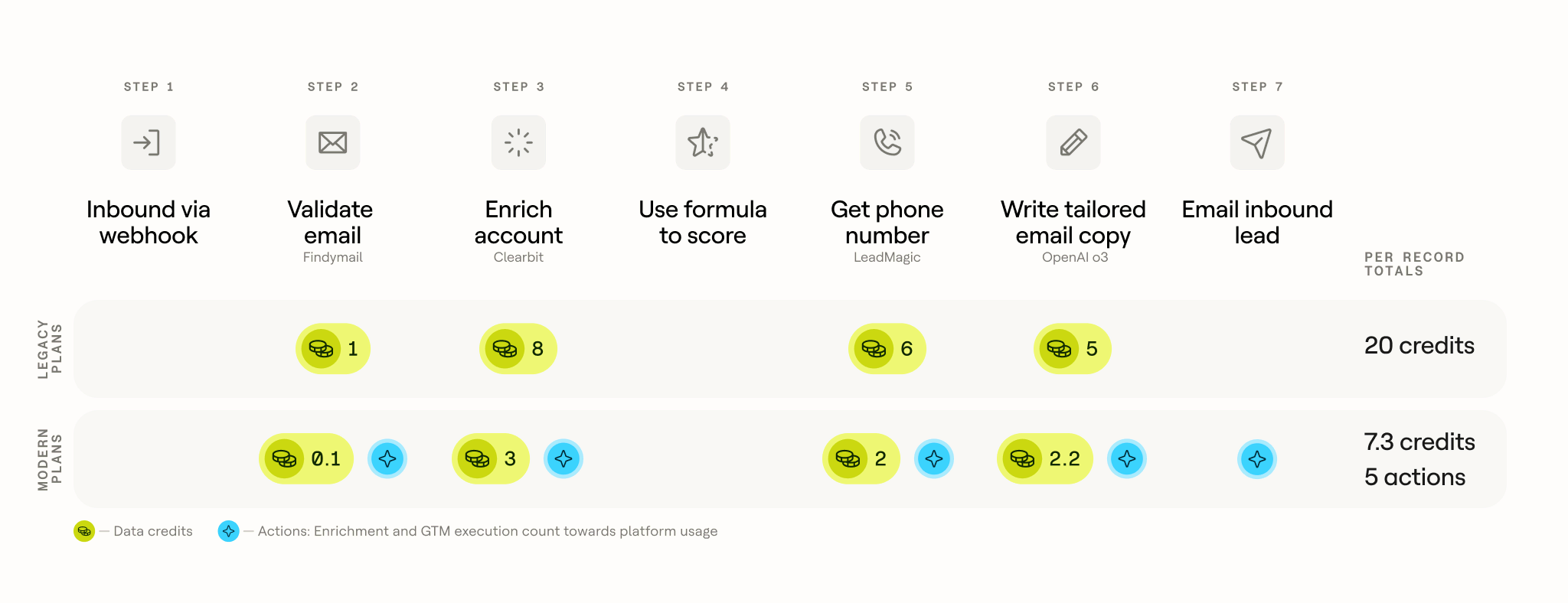 STEP 1
Inbound via webhook

STEP 2
Validate email
Findymail

STEP 3
Enrich account
Clearbit

STEP 4
Use formula to score

STEP 5
Get phone number
LeadMagic

STEP 6
Write tailored email copy
OpenAI o3

STEP 7
Email inbound lead

PER RECORD TOTALS

LEGACY PLANS
1
8
6
5
20 credits

MODERN PLANS
0.1
3
2
2.2
7.3 credits
5 actions

— Data credits
— Actions: Enrichment and GTM execution count towards platform usage