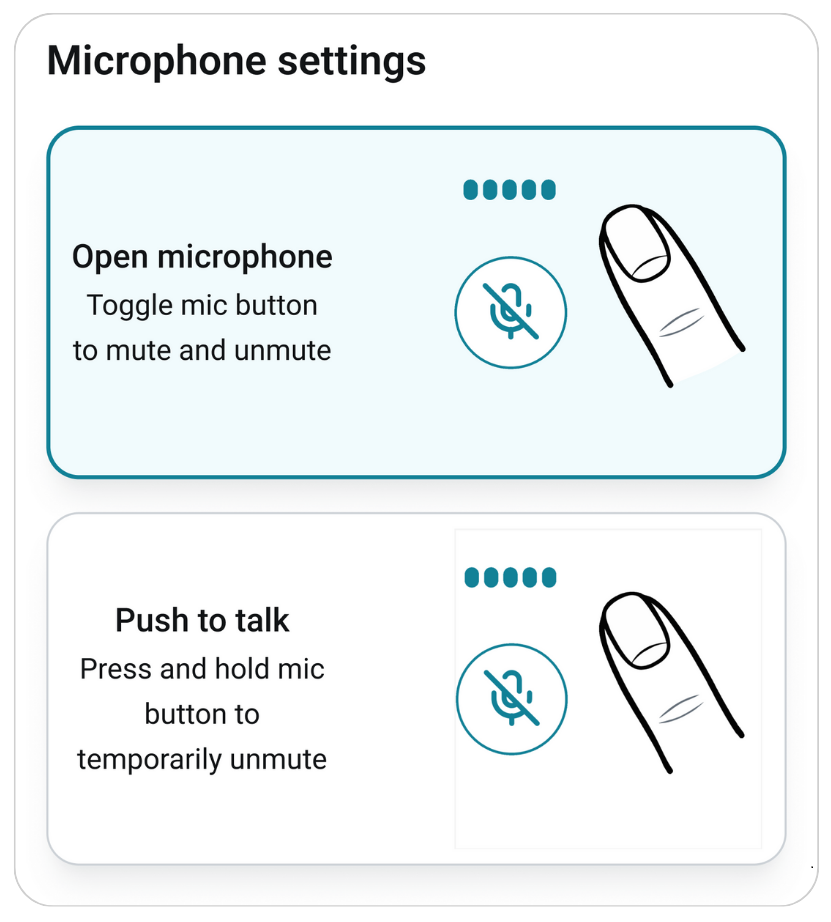 Microphone settings

Open microphone
Toggle mic button to mute and unmute

Push to talk
Press and hold mic button to temporarily unmute