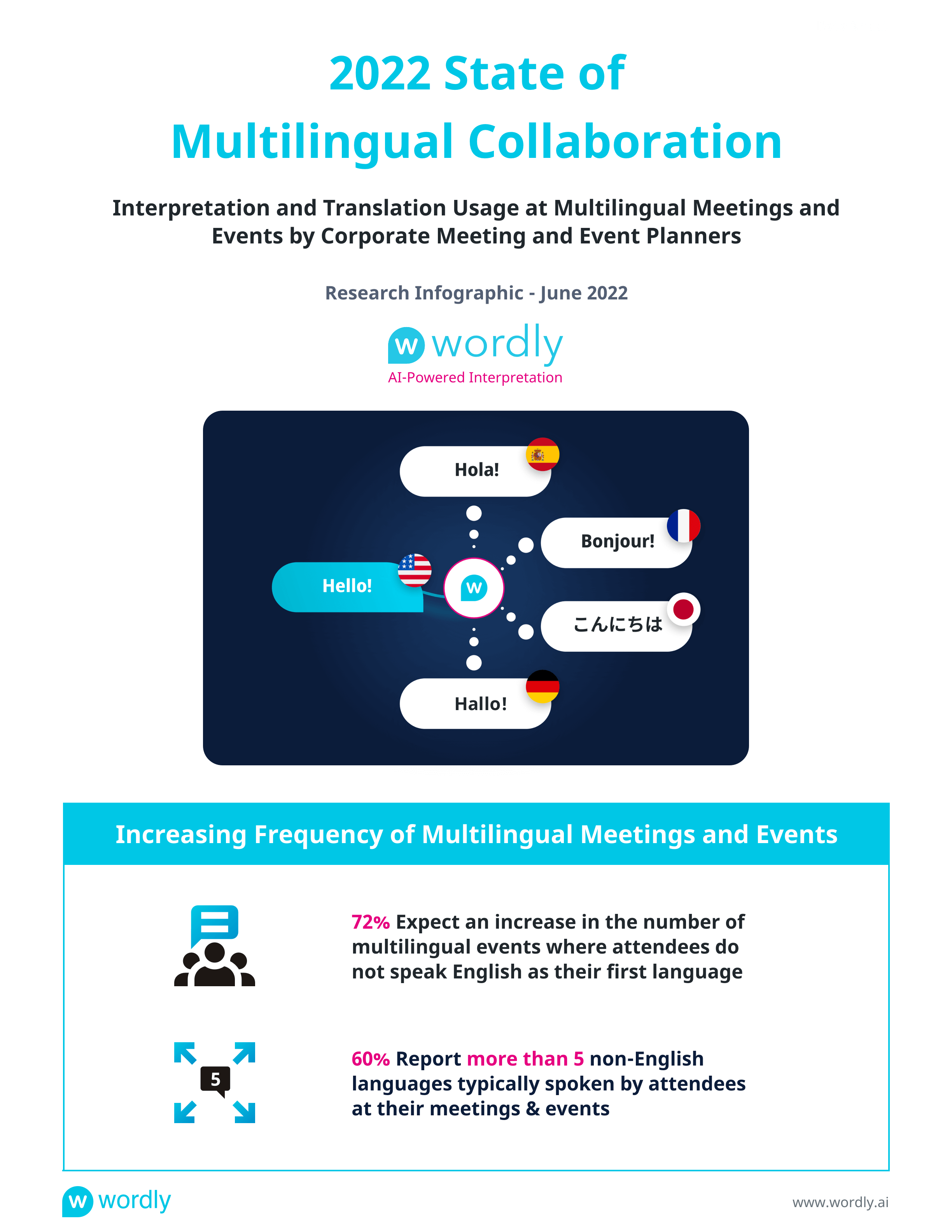 2022 State of
Multilingual Collaboration

Interpretation and Translation Usage at Multilingual Meetings and Events by Corporate Meeting and Event Planners

Research Infographic - June 2022

w wordly
AI-Powered Interpretation

Hola!

Bonjour!

Hello!

w

こんにちは

Hallo!

Increasing Frequency of Multilingual Meetings and Events

72% Expect an increase in the number of multilingual events where attendees do not speak English as their first language

5

60% Report more than 5 non-English languages typically spoken by attendees at their meetings & events

w wordly

www.wordly.ai