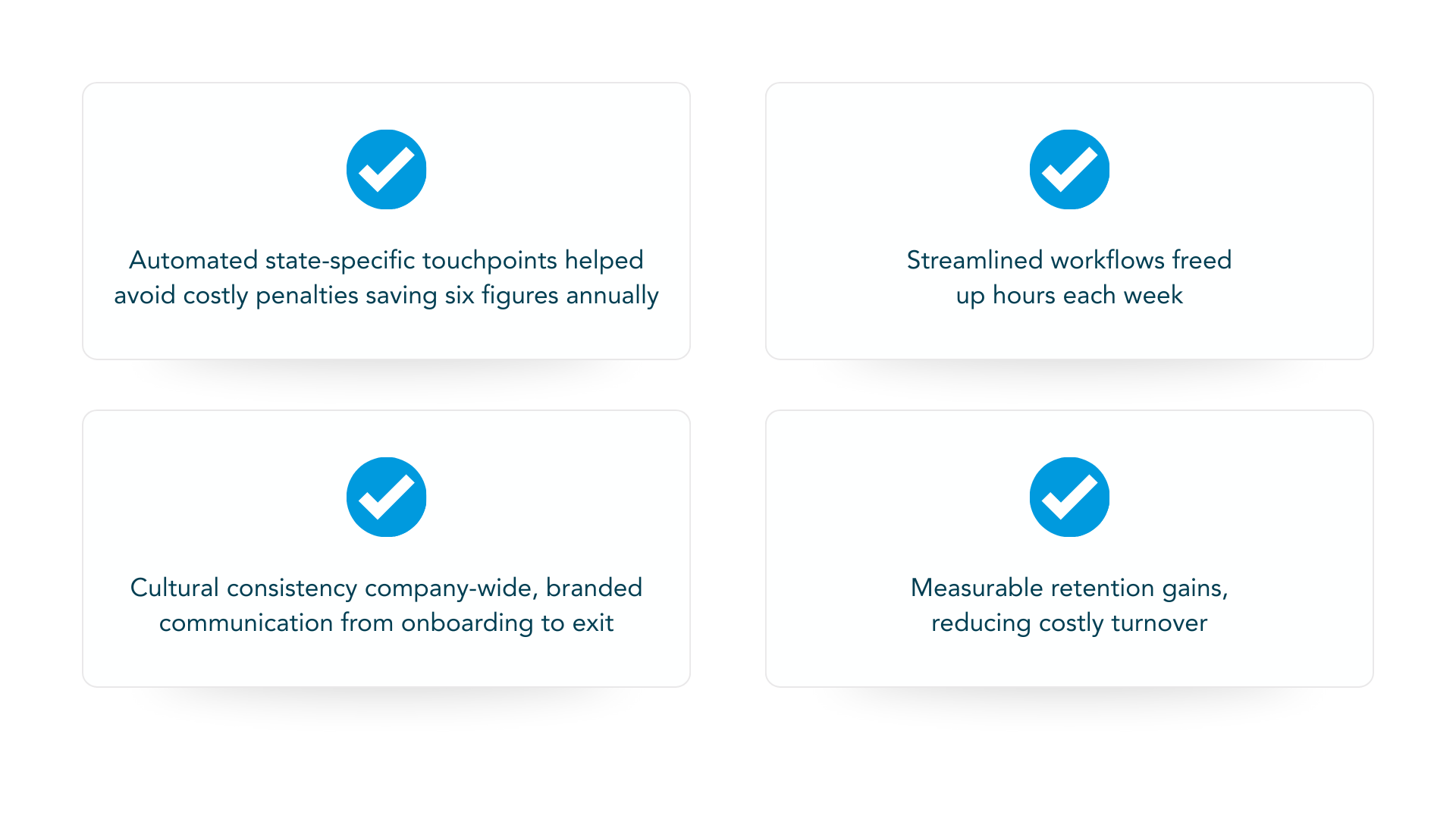 Automated state-specific touchpoints helped avoid costly penalties saving six figures annually

Streamlined workflows freed up hours each week

Cultural consistency company-wide, branded communication from onboarding to exit

Measurable retention gains, reducing costly turnover