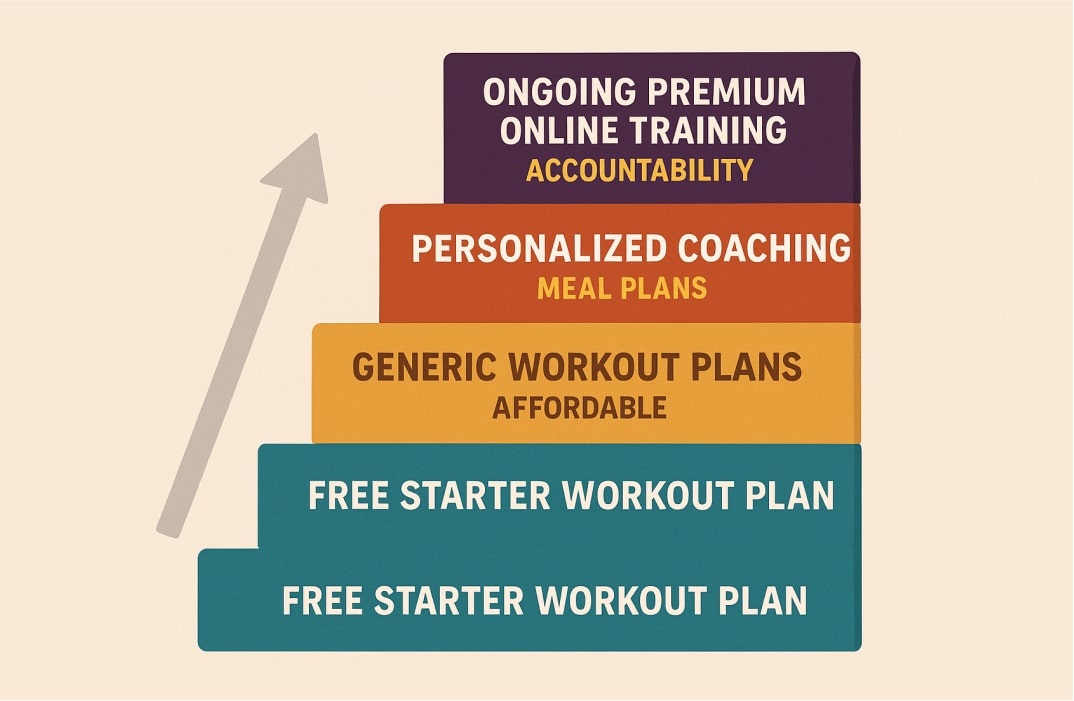 ONGOING PREMIUM ONLINE TRAINING
ACCOUNTABILITY

PERSONALIZED COACHING
MEAL PLANS

GENERIC WORKOUT PLANS
AFFORDABLE

FREE STARTER WORKOUT PLAN

FREE STARTER WORKOUT PLAN