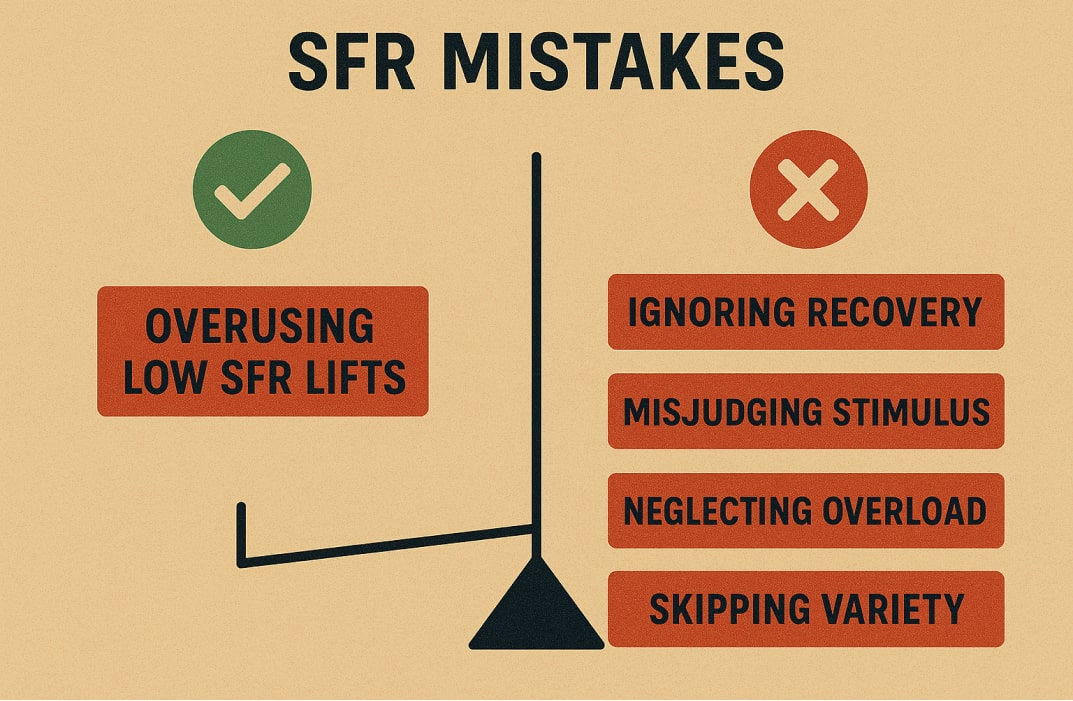 SFR MISTAKES

OVERUSING LOW SFR LIFTS

IGNORING RECOVERY

MISJUDGING STIMULUS

NEGLECTING OVERLOAD

SKIPPING VARIETY