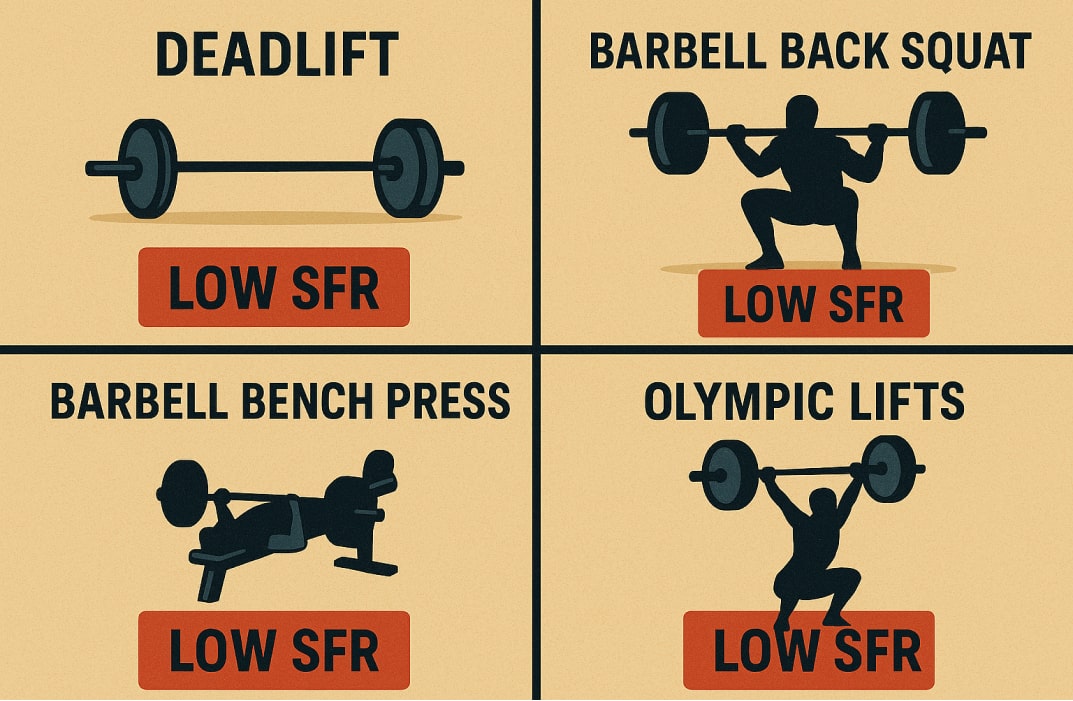 DEADLIFT

LOW SFR

BARBELL BACK SQUAT

LOW SFR

BARBELL BENCH PRESS

LOW SFR

OLYMPIC LIFTS

LOW SFR