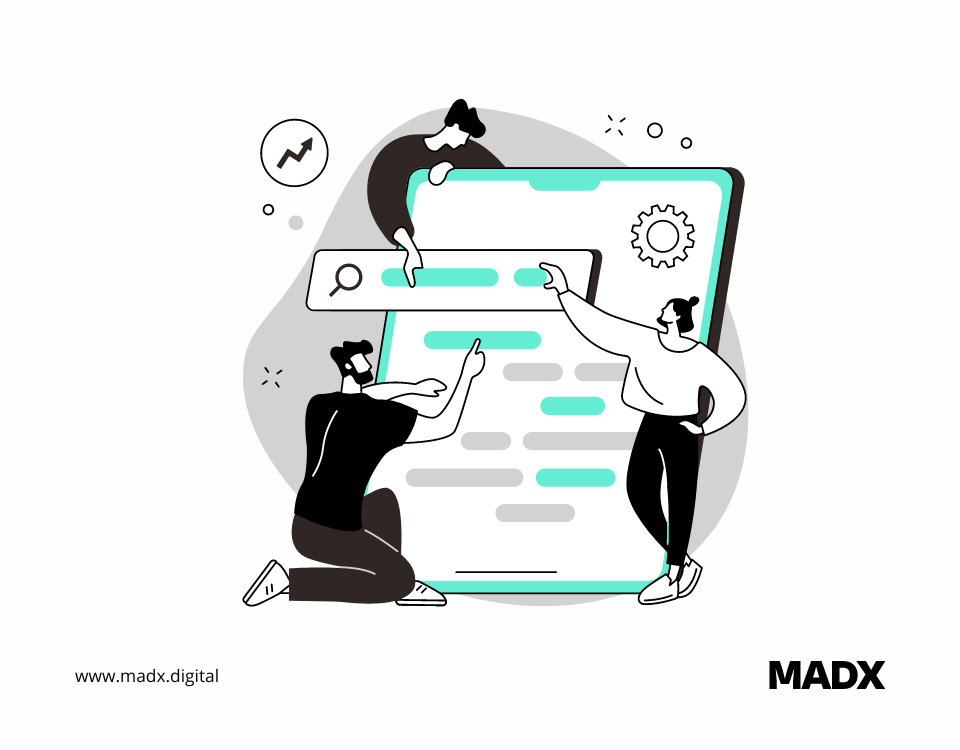 www.madx.digital

MADX