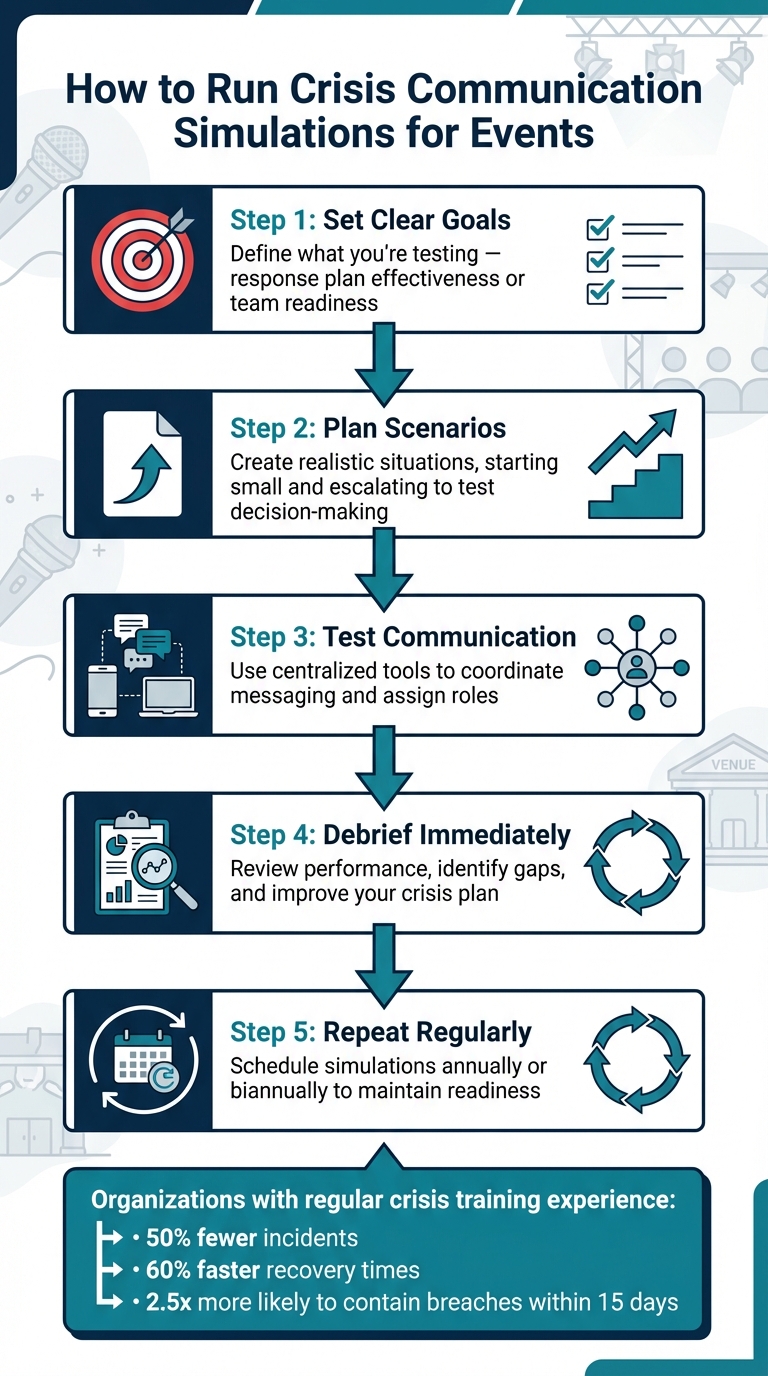 How to Run Crisis Communication Simulations for Events

Step 1: Set Clear Goals
Define what you're testing — response plan effectiveness or team readiness

Step 2: Plan Scenarios
Create realistic situations, starting small and escalating to test decision-making

Step 3: Test Communication
Use centralized tools to coordinate messaging and assign roles

VENUE

Step 4: Debrief Immediately
Review performance, identify gaps, and improve your crisis plan

Step 5: Repeat Regularly
Schedule simulations annually or biannually to maintain readiness

Organizations with regular crisis training experience:
• 50% fewer incidents
• 60% faster recovery times
• 2.5x more likely to contain breaches within 15 days