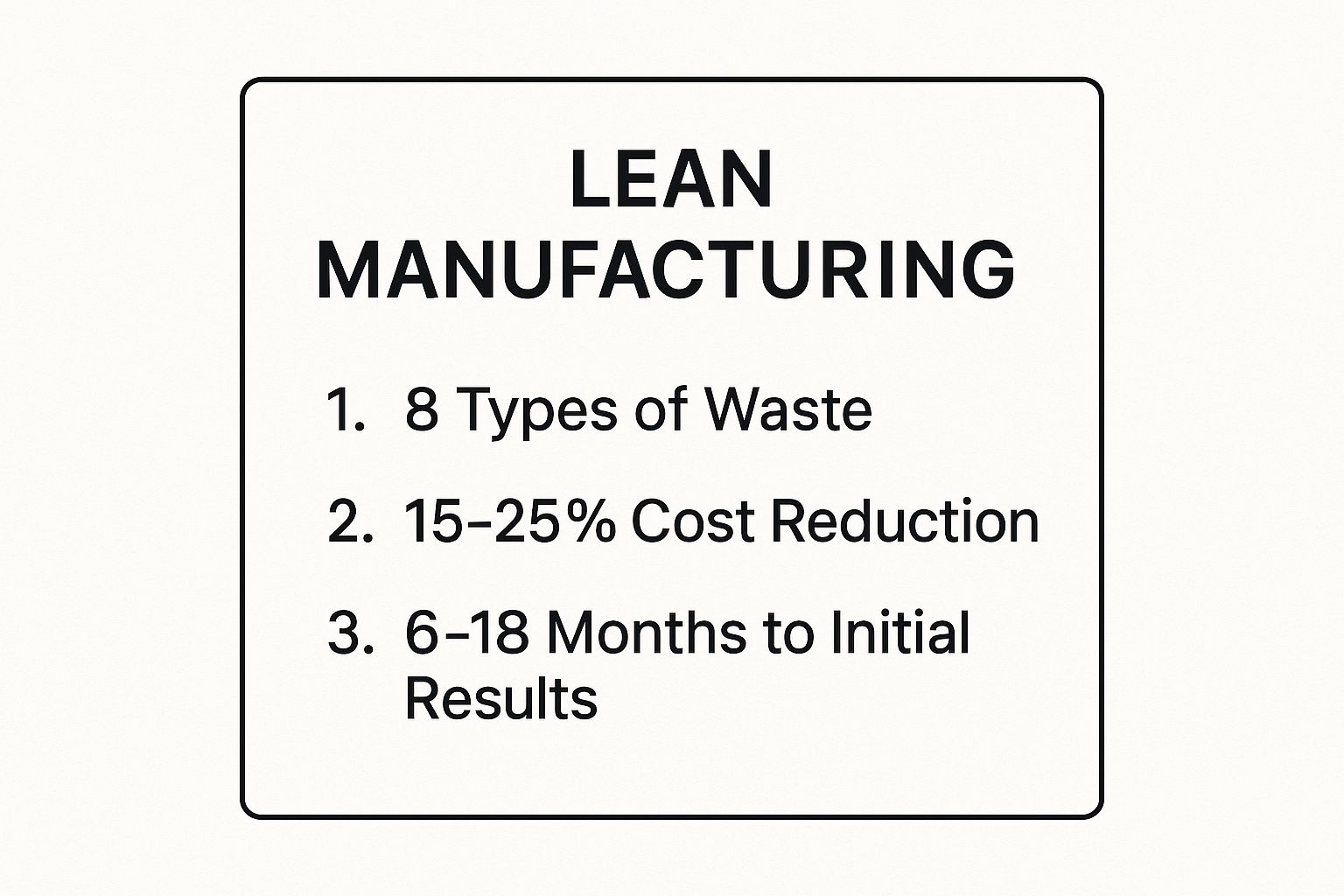 LEAN MANUFACTURING

1. 8 Types of Waste
2. 15–25% Cost Reduction
3. 6–18 Months to Initial Results