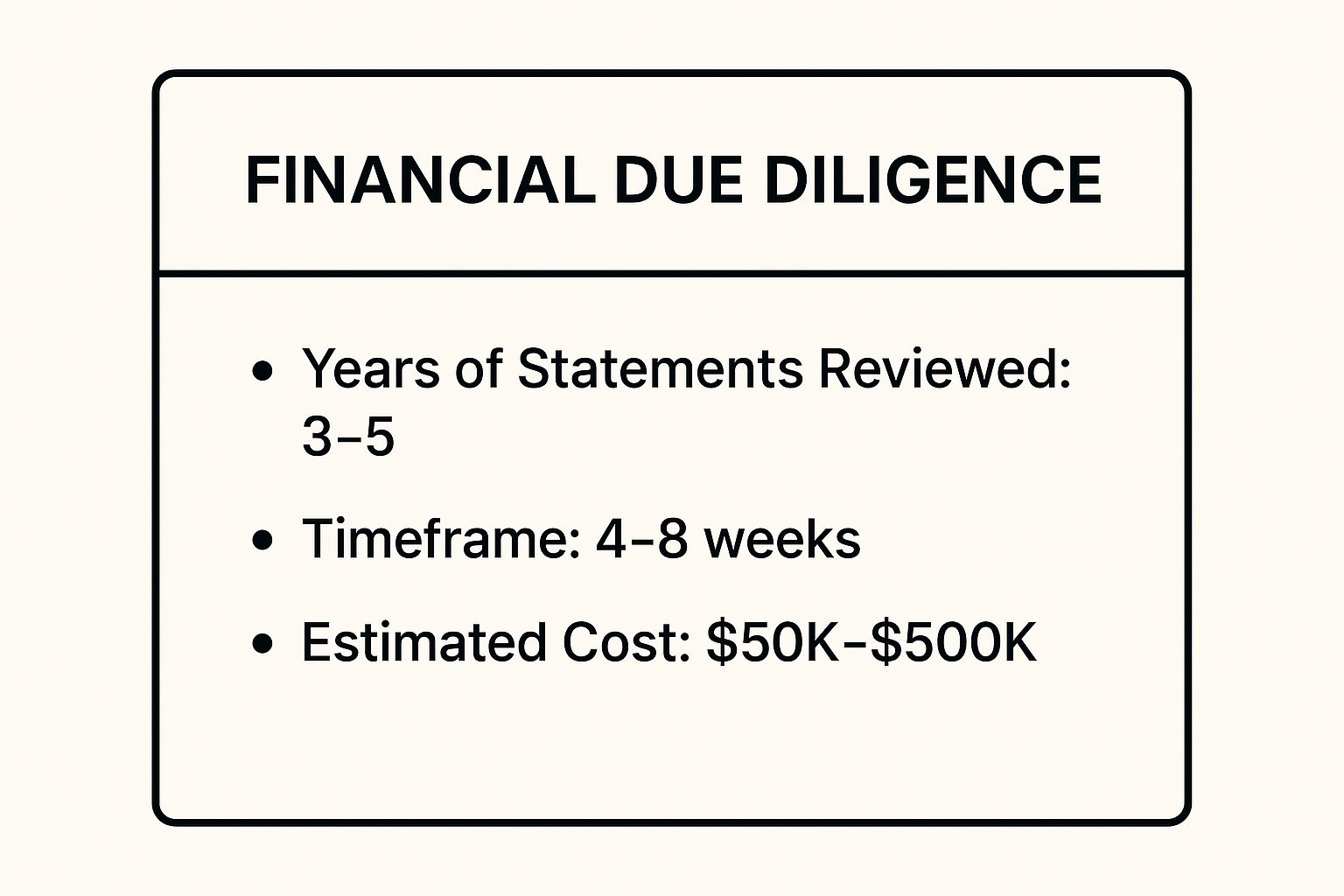 FINANCIAL DUE DILIGENCE

• Years of Statements Reviewed: 3–5

• Timeframe: 4–8 weeks

• Estimated Cost: \$50K–\$500K