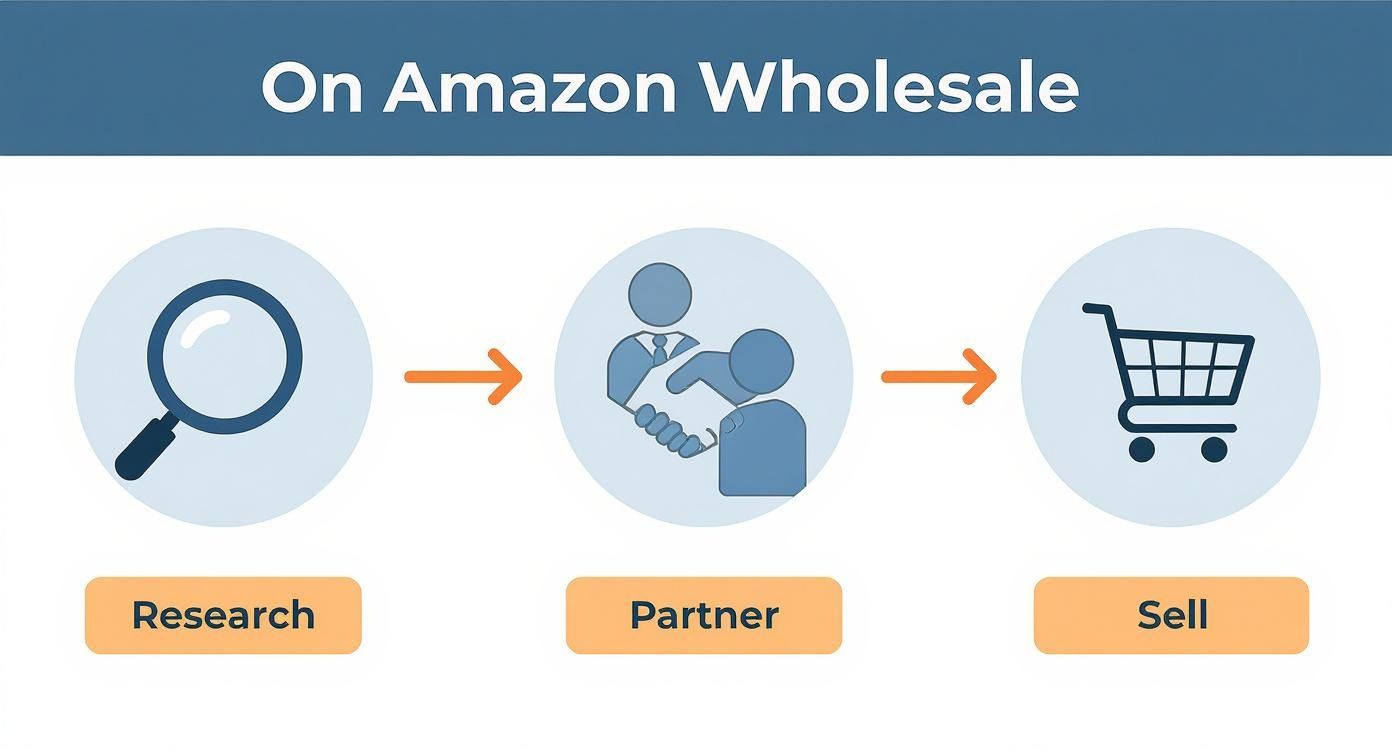 On Amazon Wholesale

Research

Partner

Sell