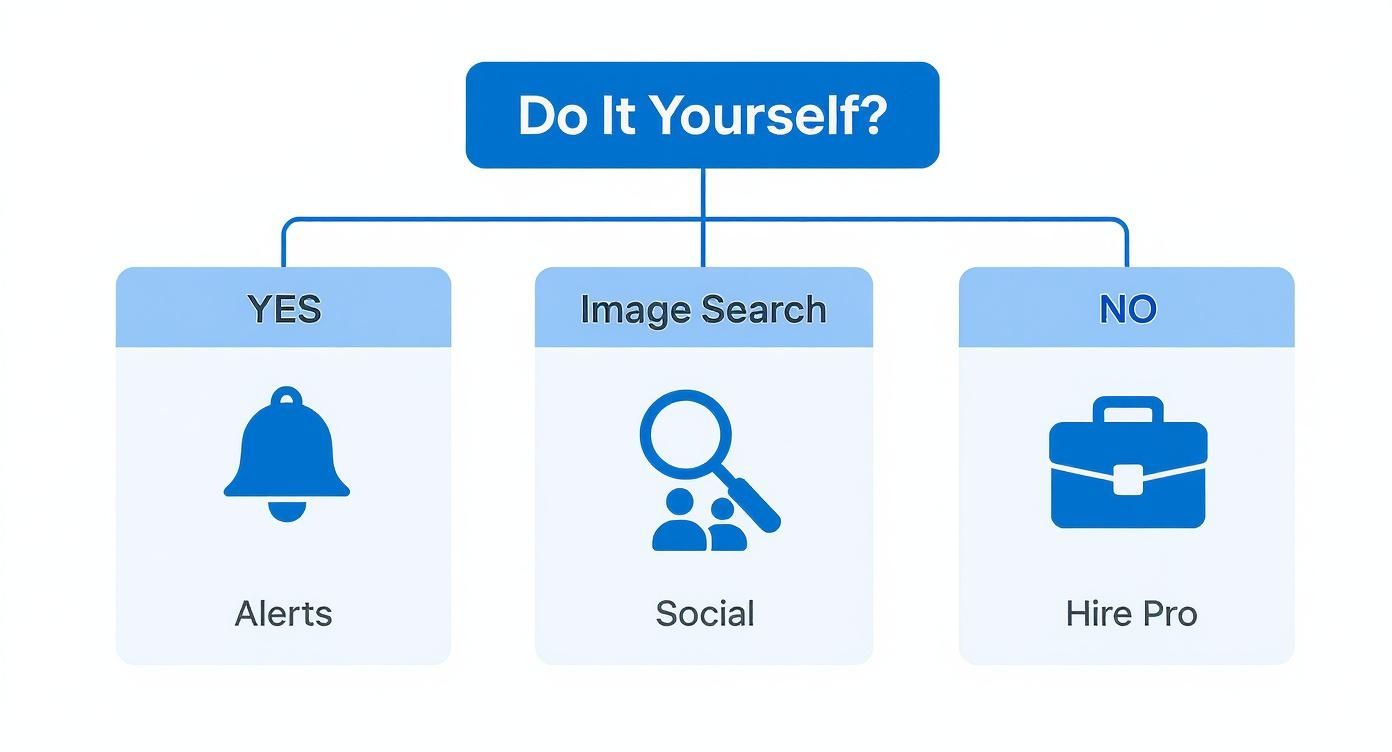 Do It Yourself?

YES

Alerts

Image Search

Social

NO

Hire Pro